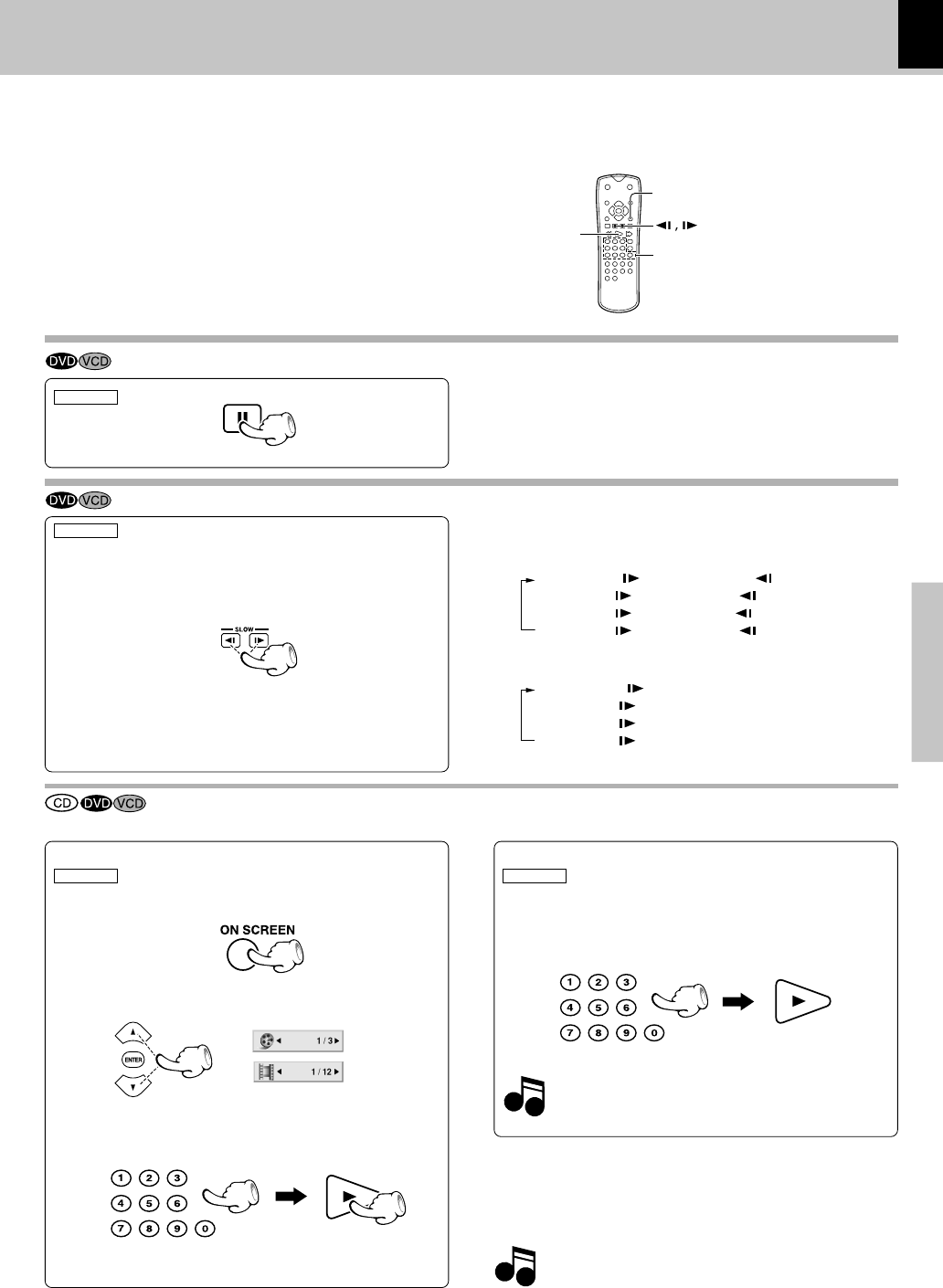 DVD VCD

DVD VCD

SLOW

CD DVD VCD

ON SCREEN

ENTER

1 / 3

1 / 12

1 2 3
4 5 6
7 8 9 0

1 2 3
4 5 6
7 8 9 0