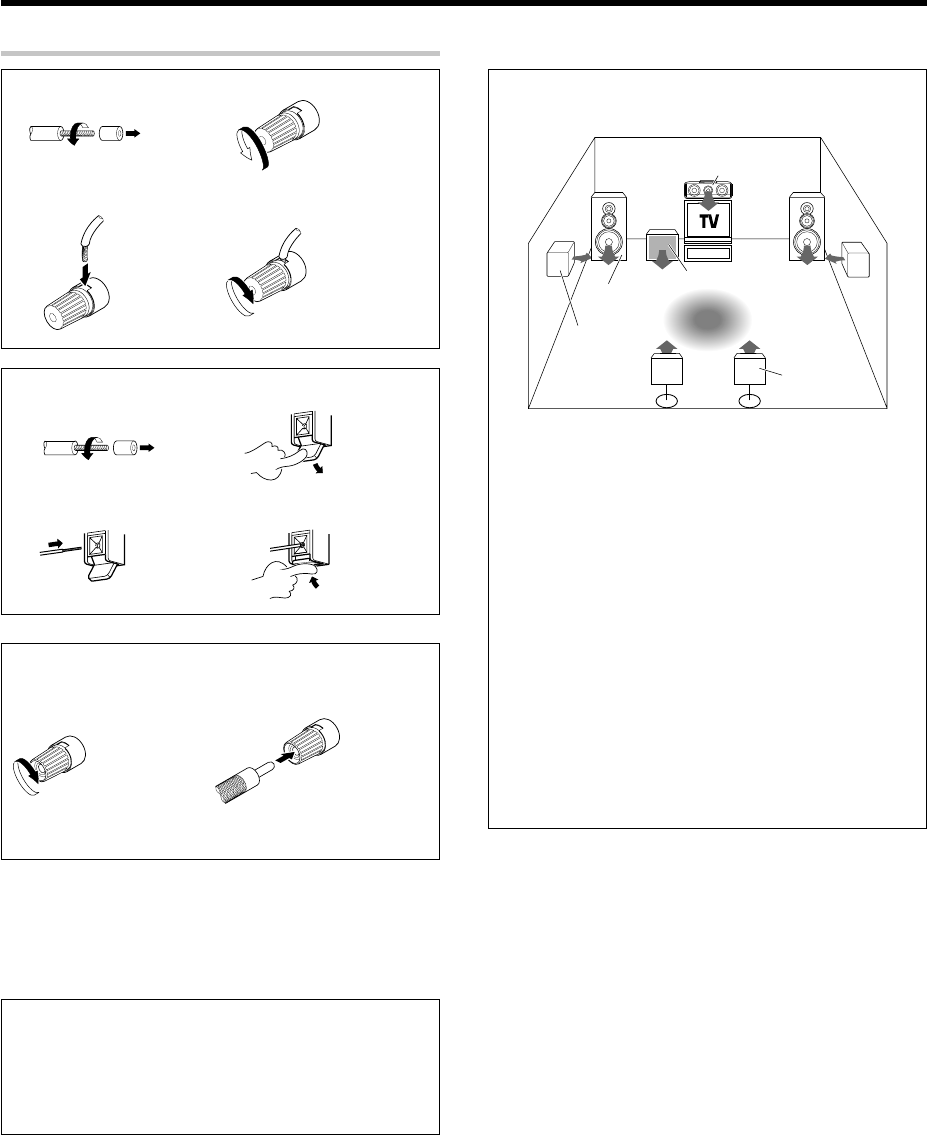 TV