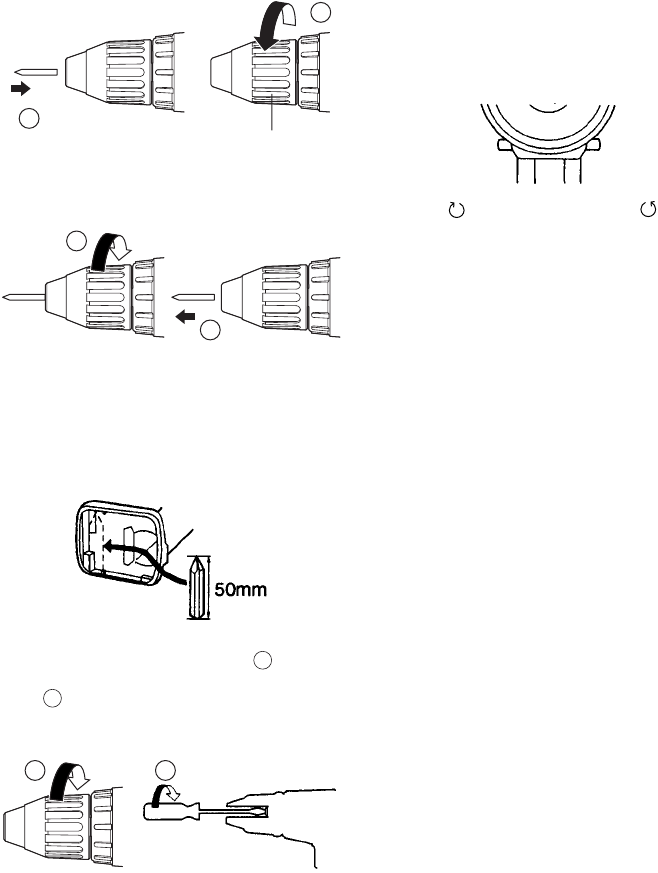 50mm