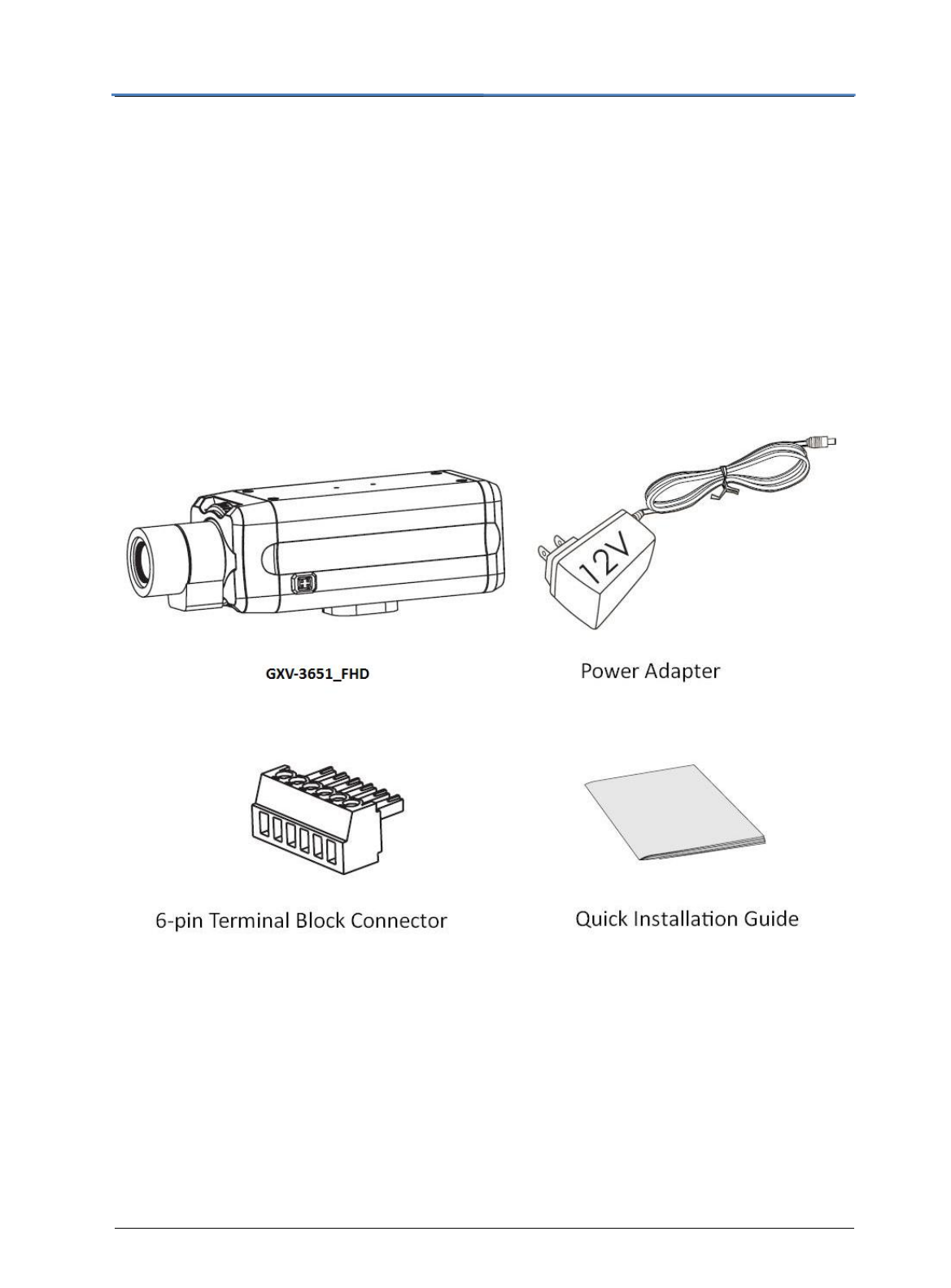 12V

GXV-3651_FHD

Power Adapter

6-pin Terminal Block Connector

Quick Installation Guide