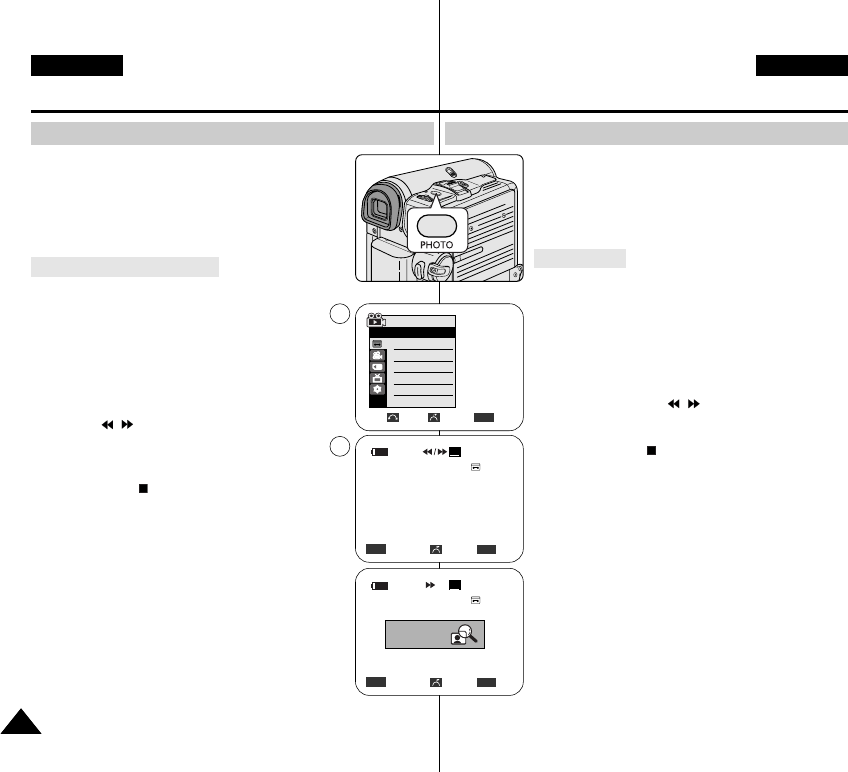 PHOTO