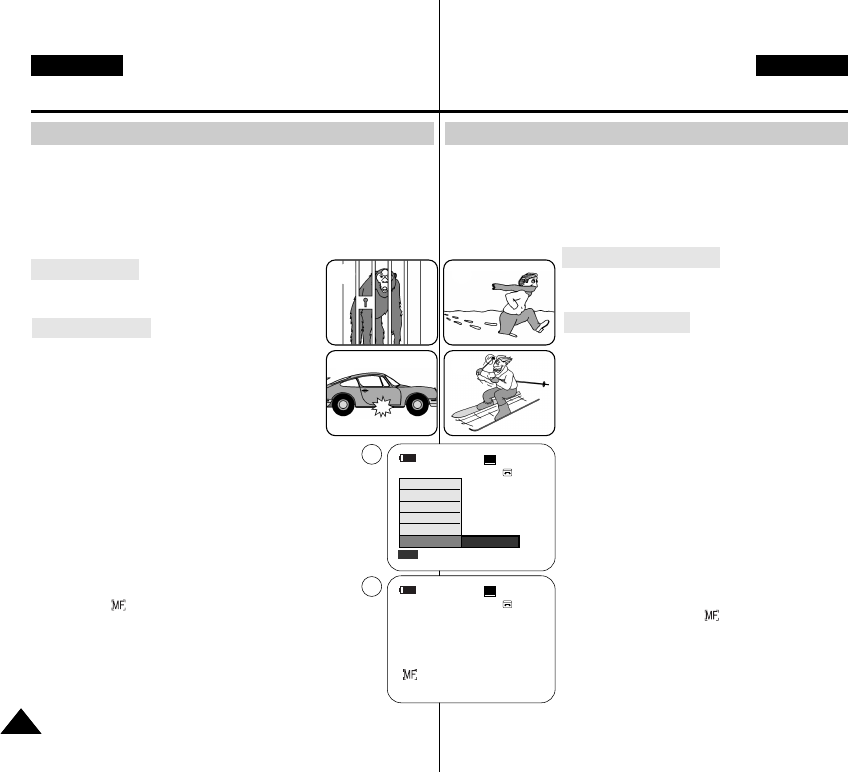 MF

MF

MF