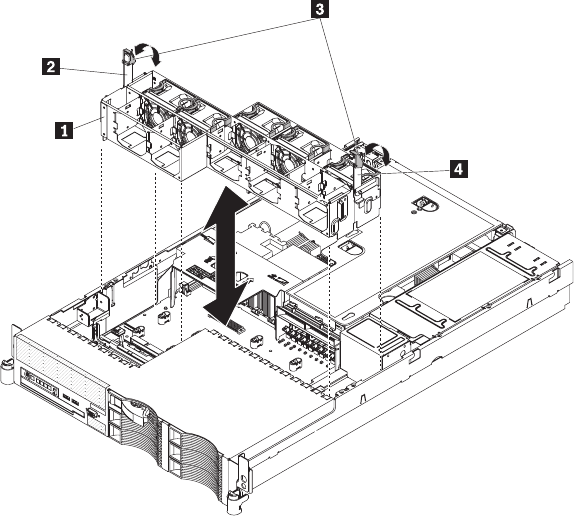 3
2
1
4