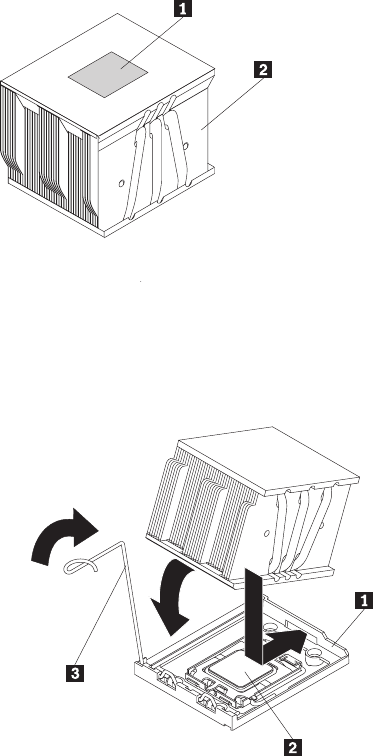 1
2
1
3
2