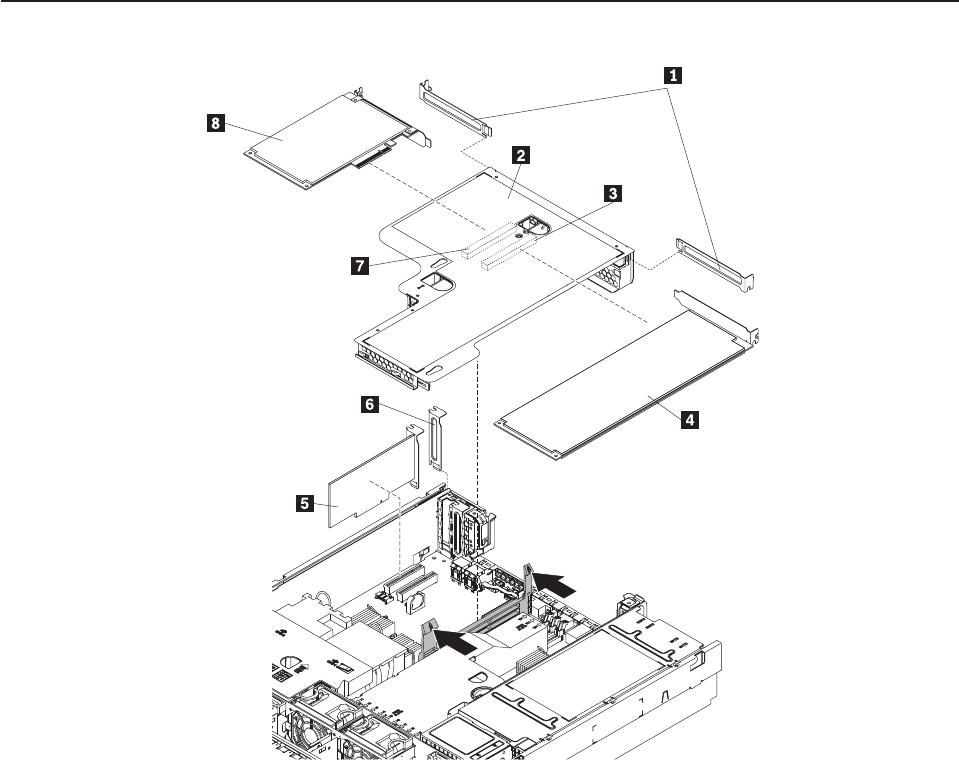 1
8
2
3
7
6
4
5