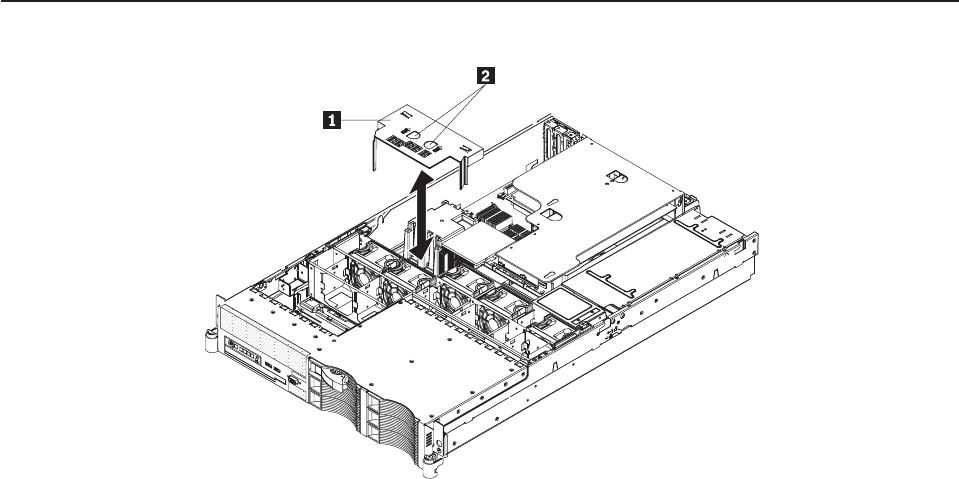 2
1