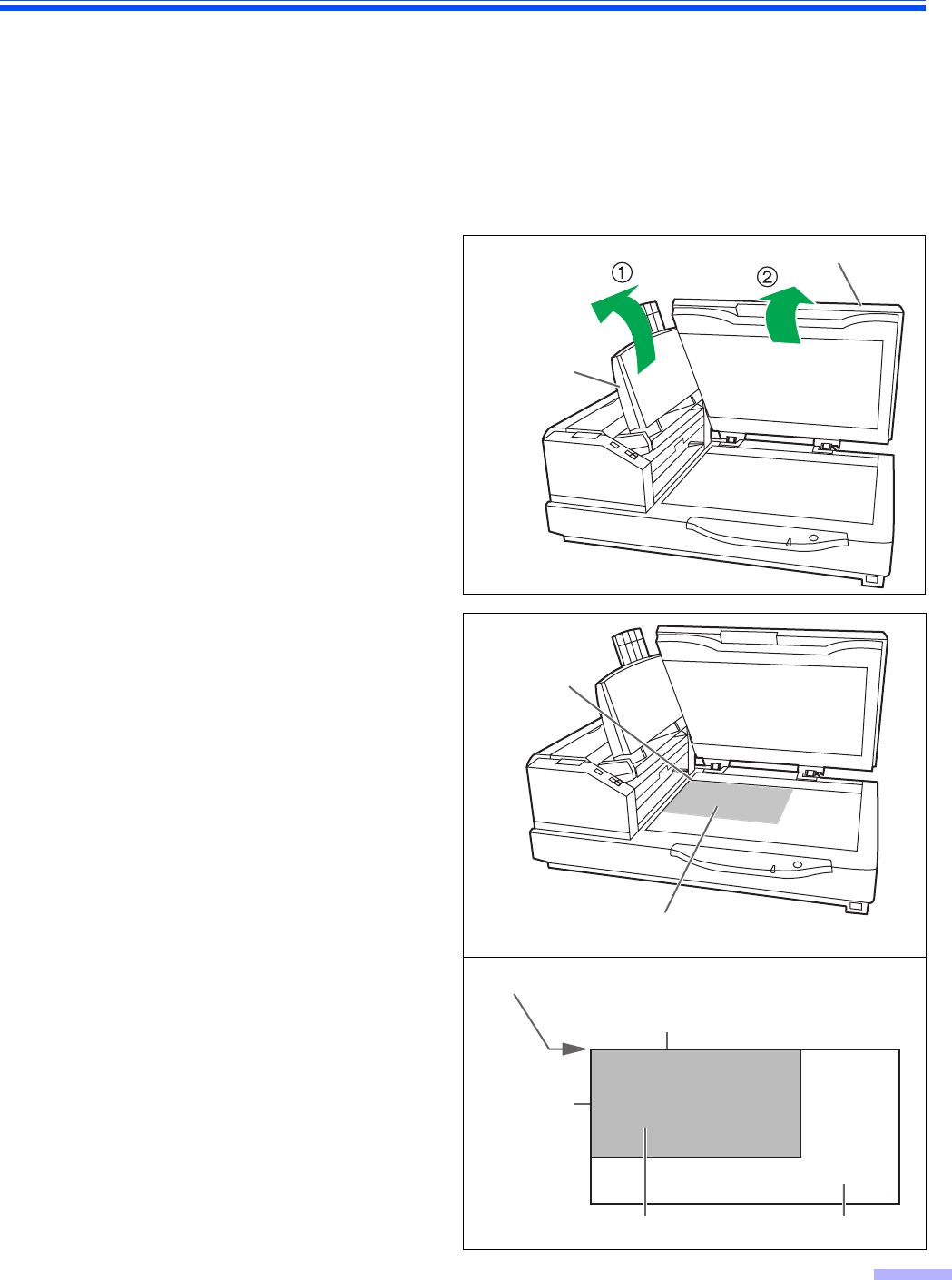 ①

②