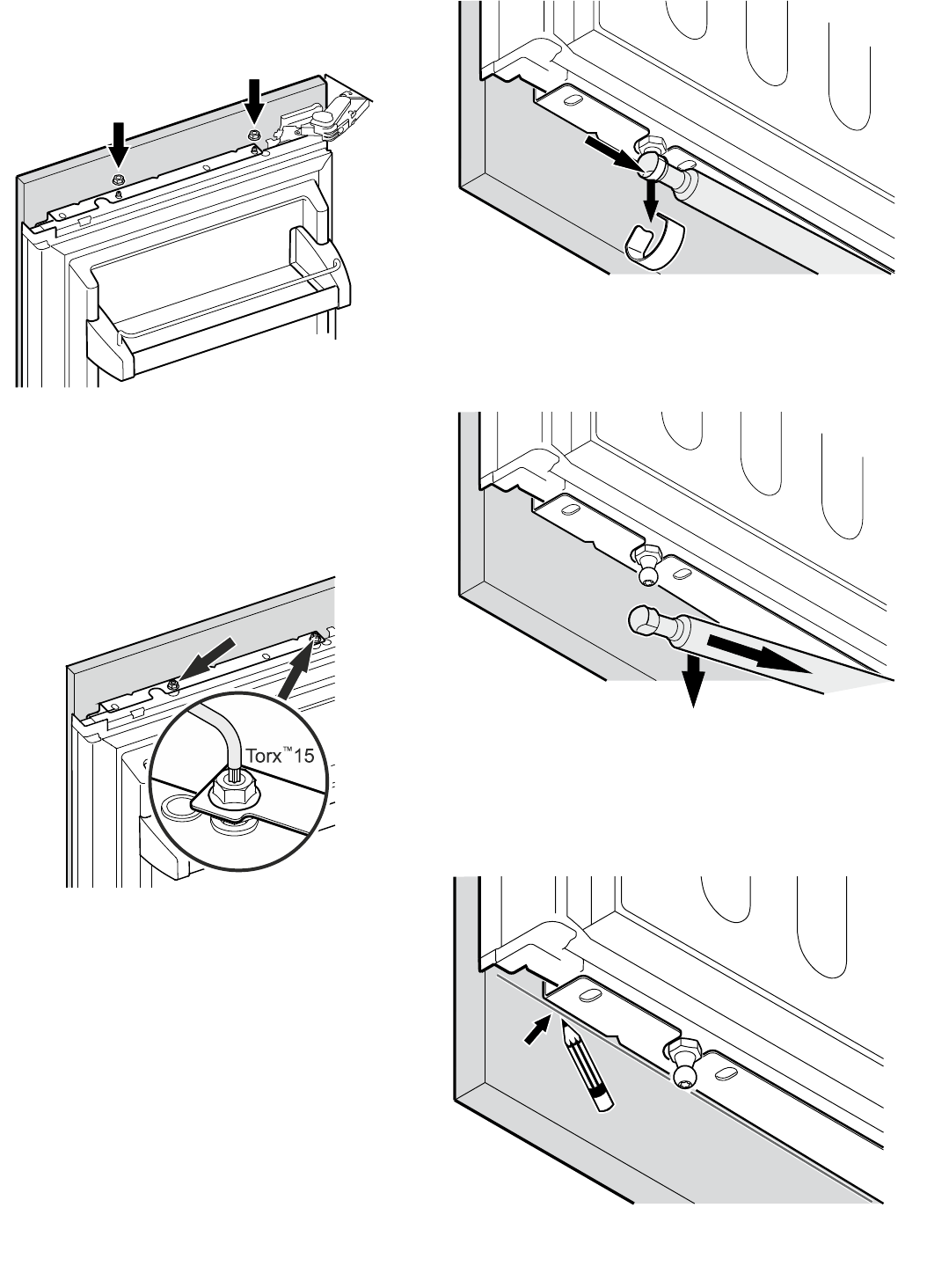 Torx™15