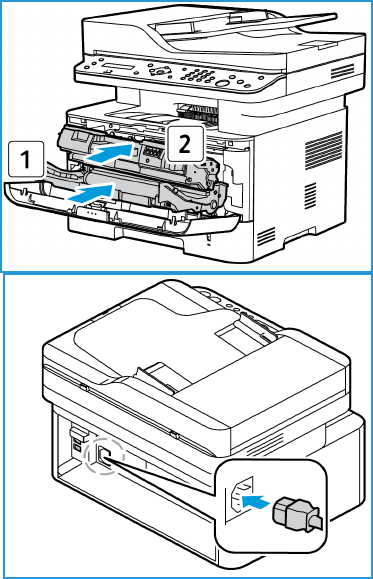 1
2