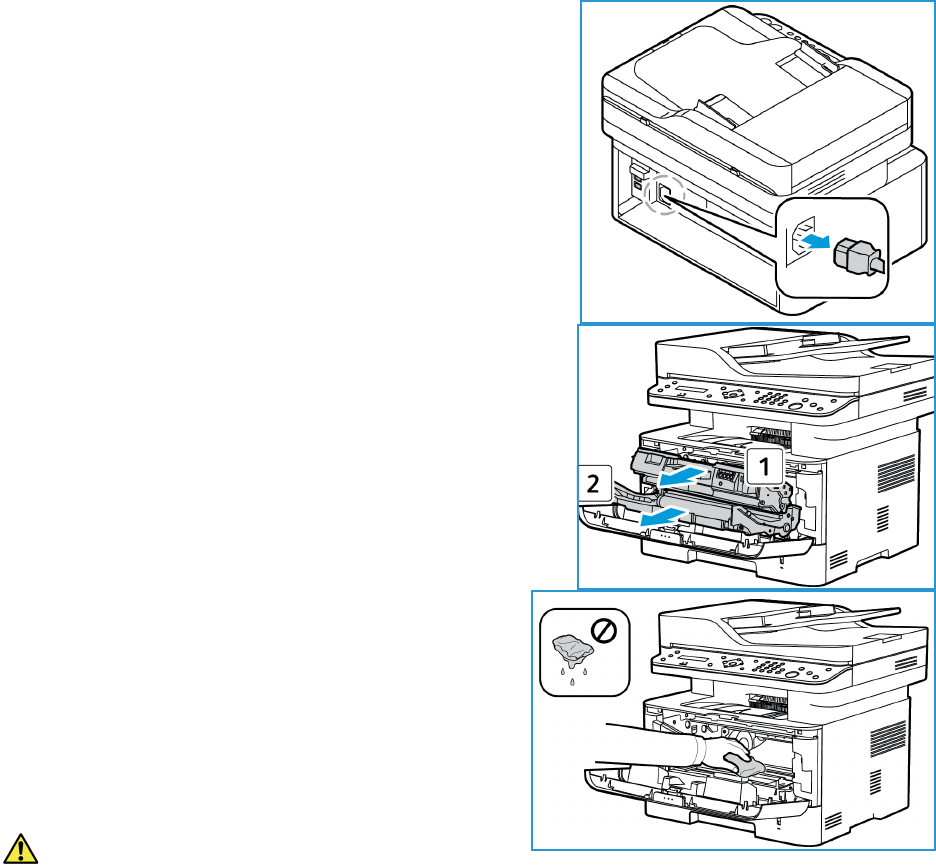 1

2