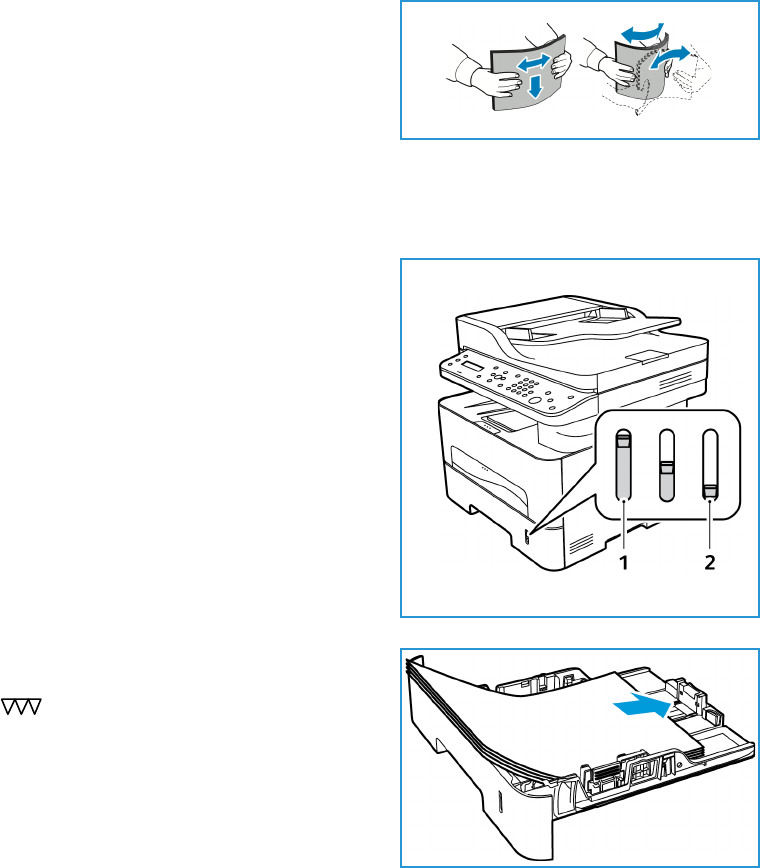 1

2