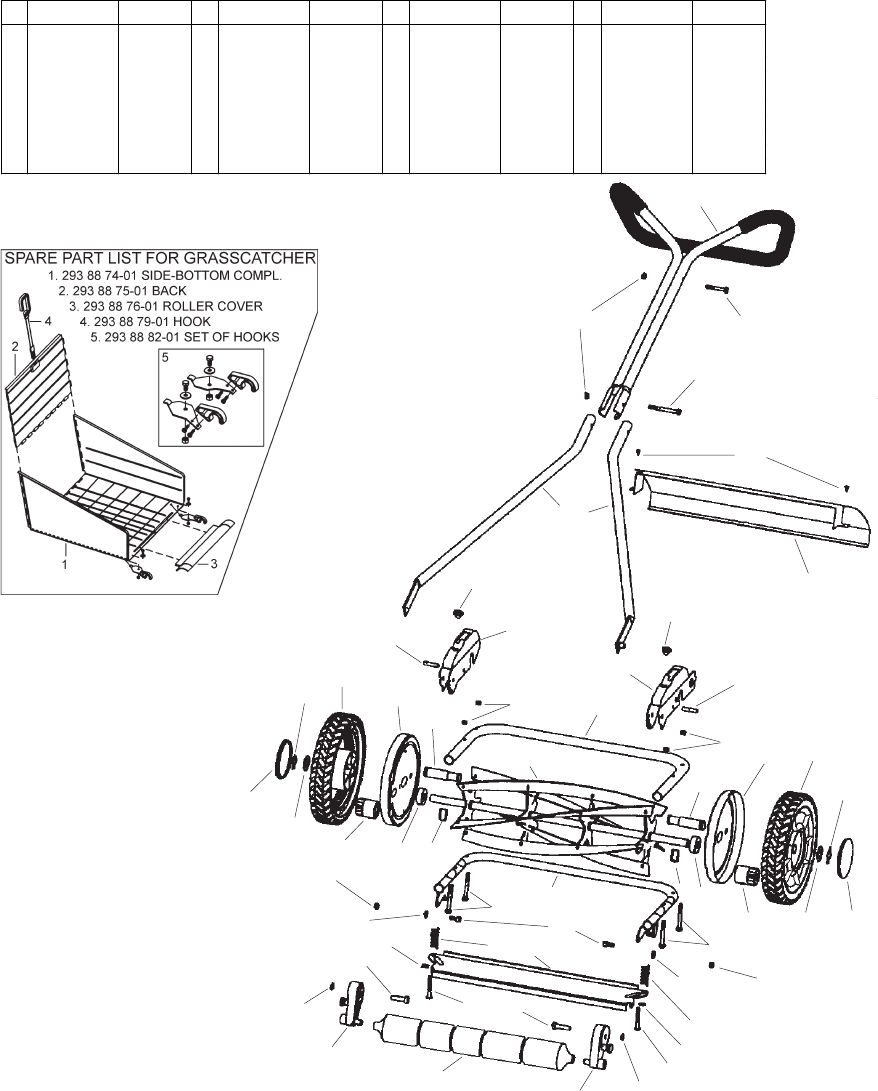 SPARE PART LIST FOR GRASSCATCHER
1. 293 88 74-01 SIDE-BOTTOM COMPL.
2. 293 88 75-01 BACK
3. 293 88 76-01 ROLLER COVER
4. 293 88 79-01 HOOK
5. 293 88 82-01 SET OF HOOKS

4
2
5
1
3