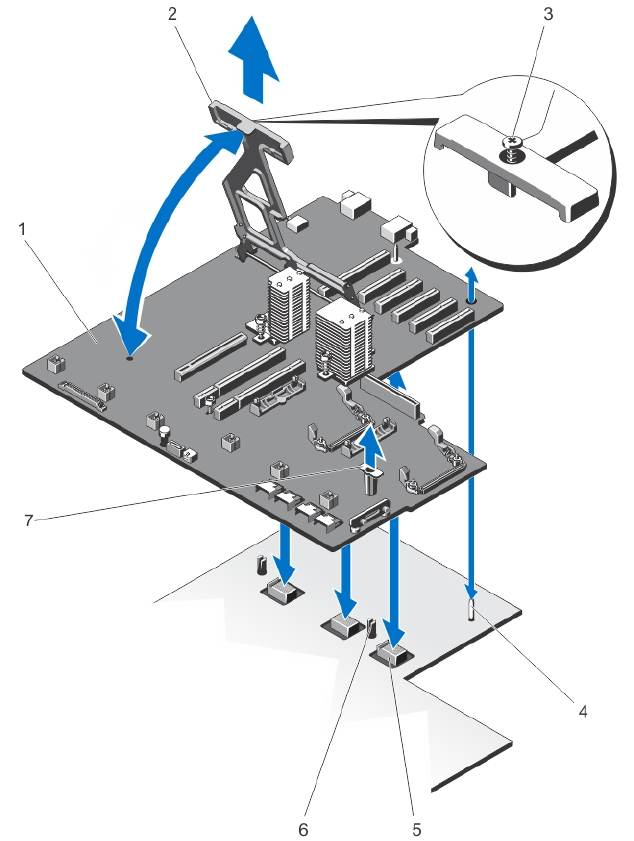 2
3
1
7
4
6
5