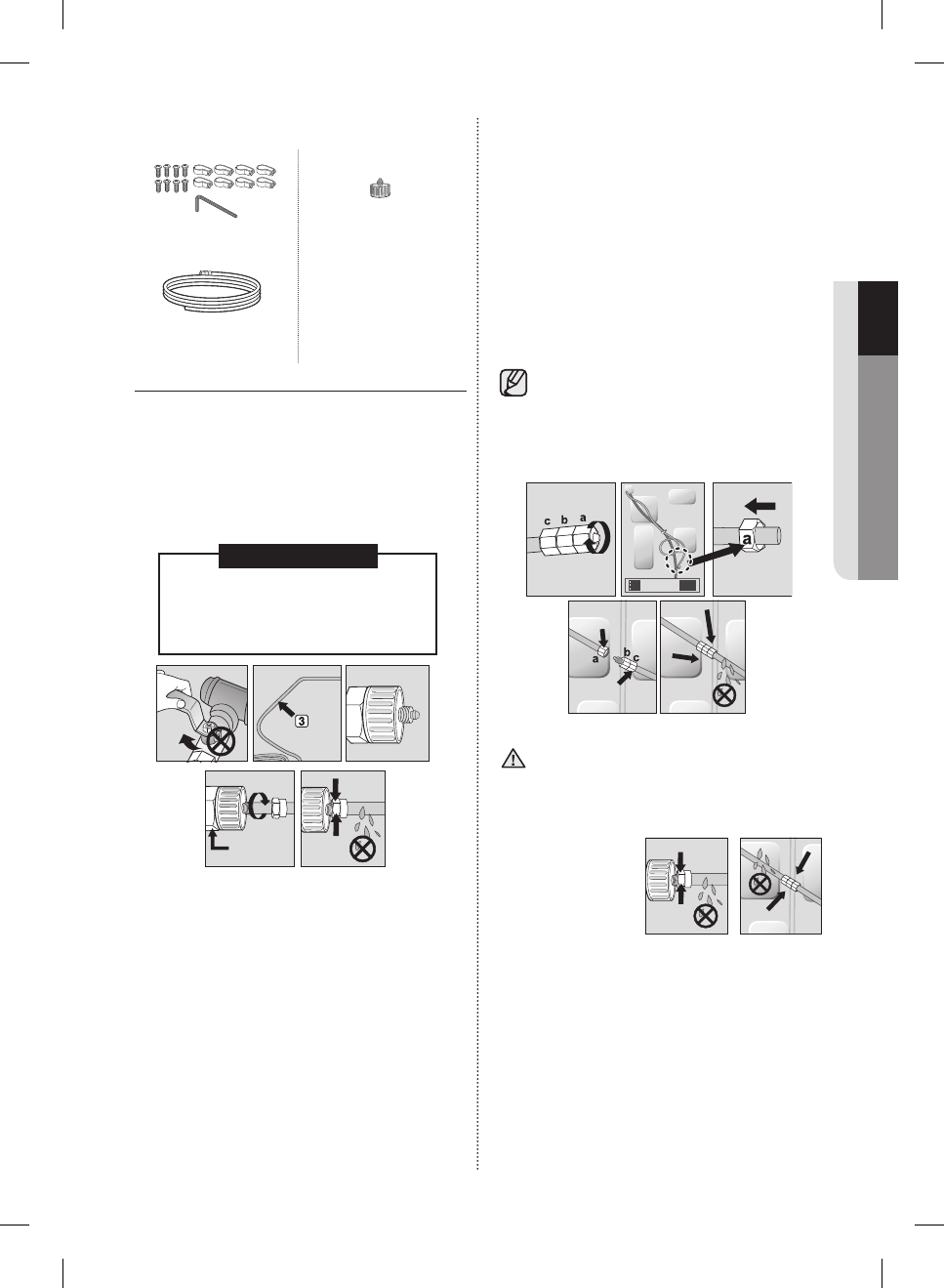 c b a

a

a

b c

3