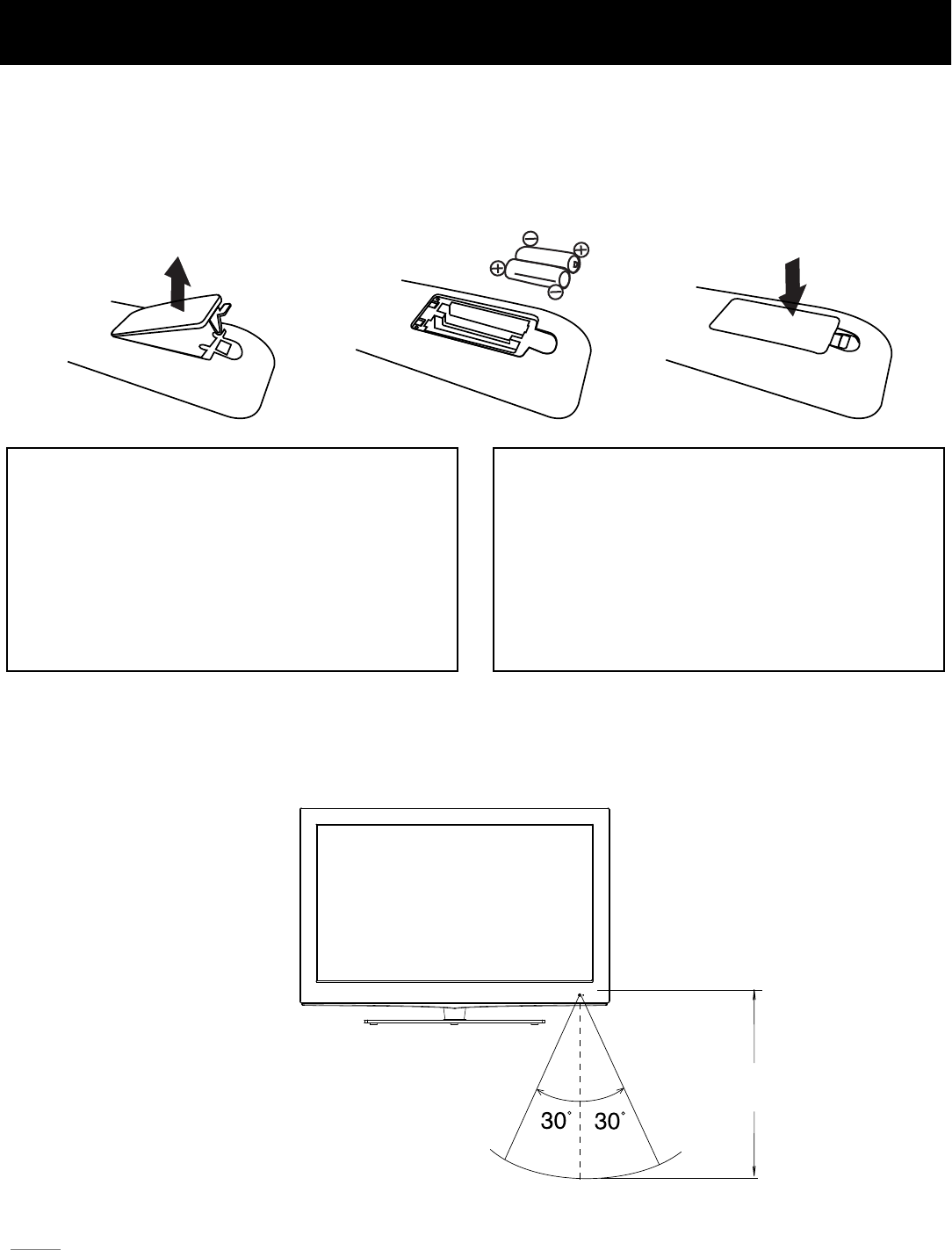 30°	30°