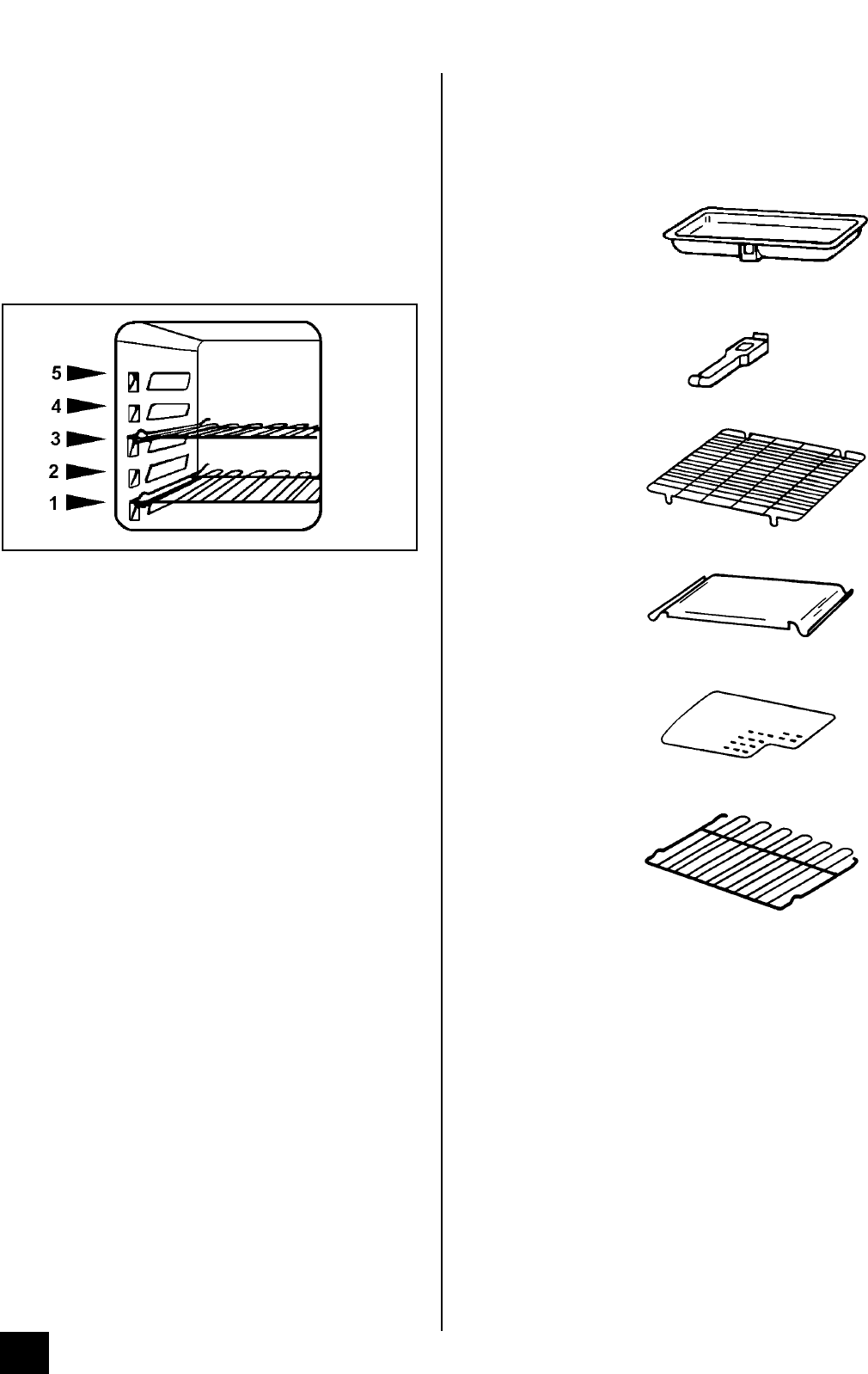 5
4
3
2
1