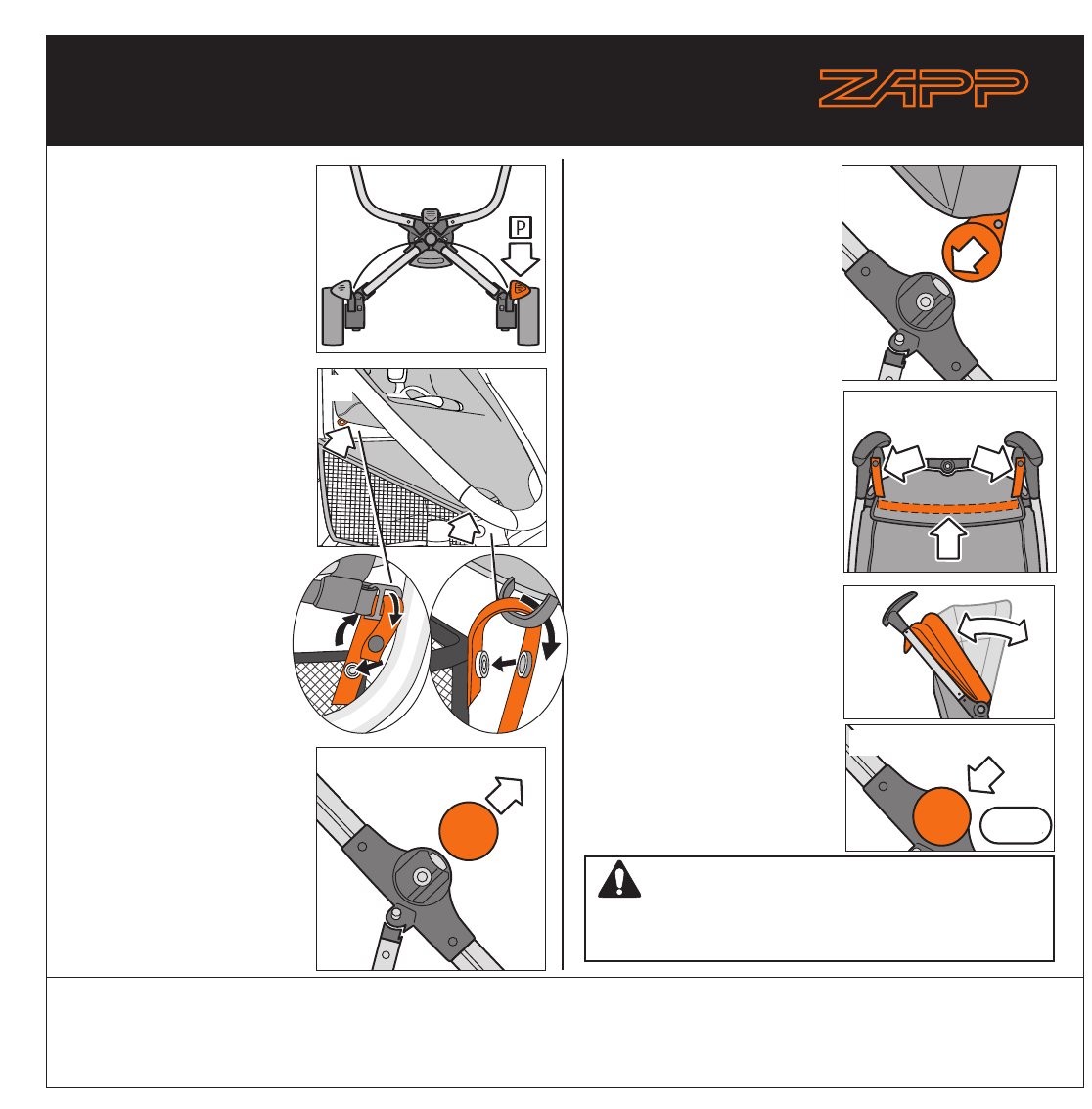 ZAPP

P