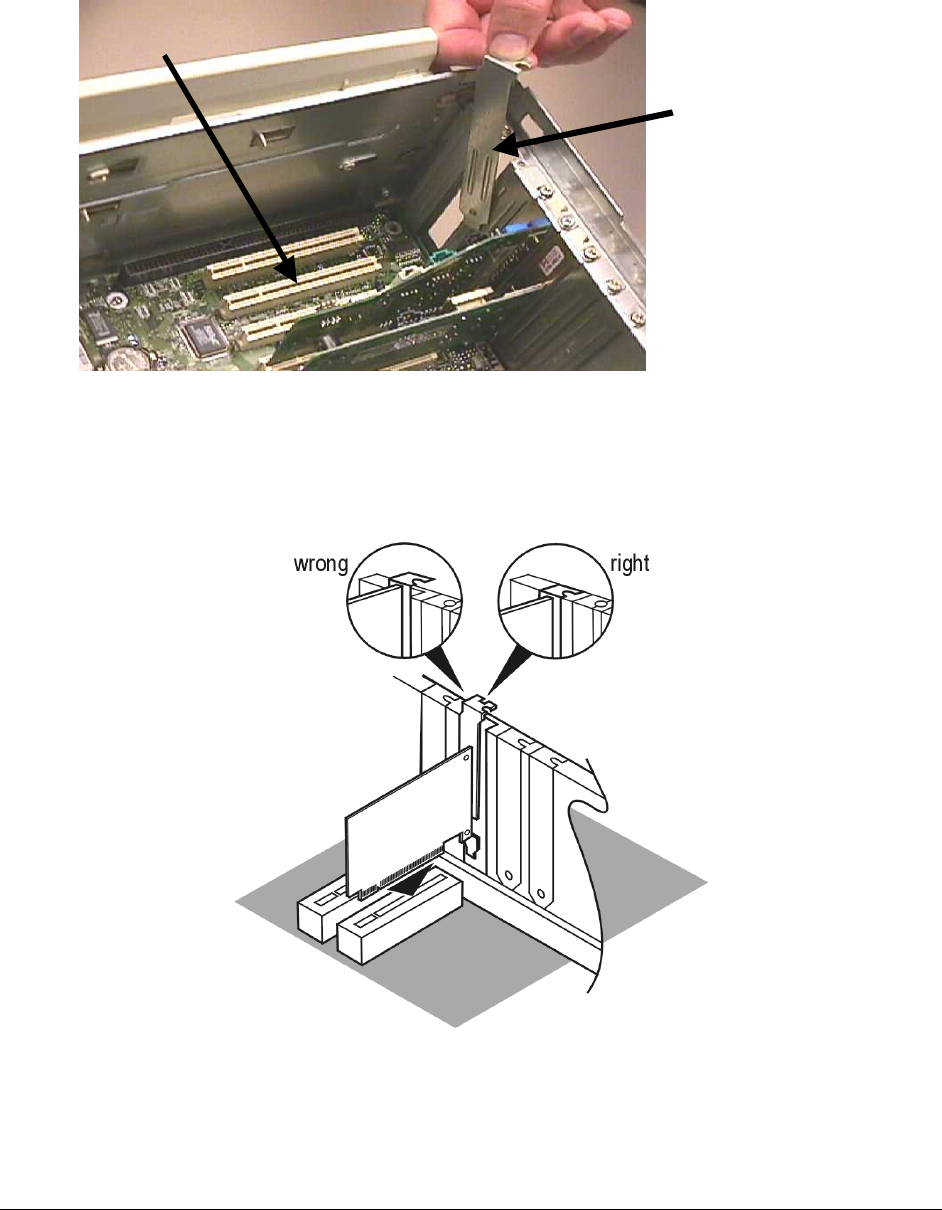 wrong

right