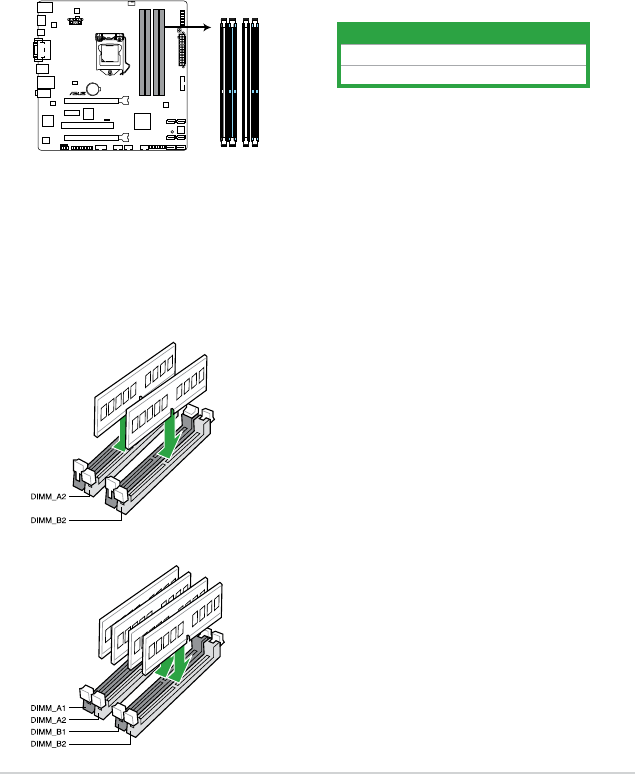 DIMM_A2
DIMM_B2

DIMM_A1
DIMM_A2
DIMM_B1
DIMM_B2