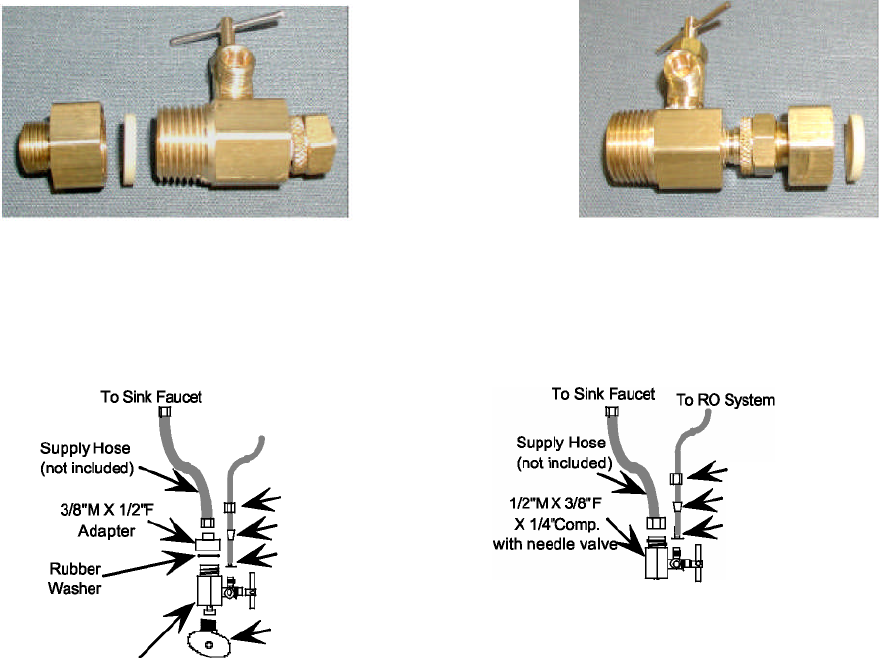 To Sink Faucet

Supply Hose (not included)

3/8"M X 1/2"F Adapter

Rubber Washer

To Sink Faucet

To RO System

Supply Hose (not included)

1/2"M X 3/8"F X 1/4"Comp. with needle valve