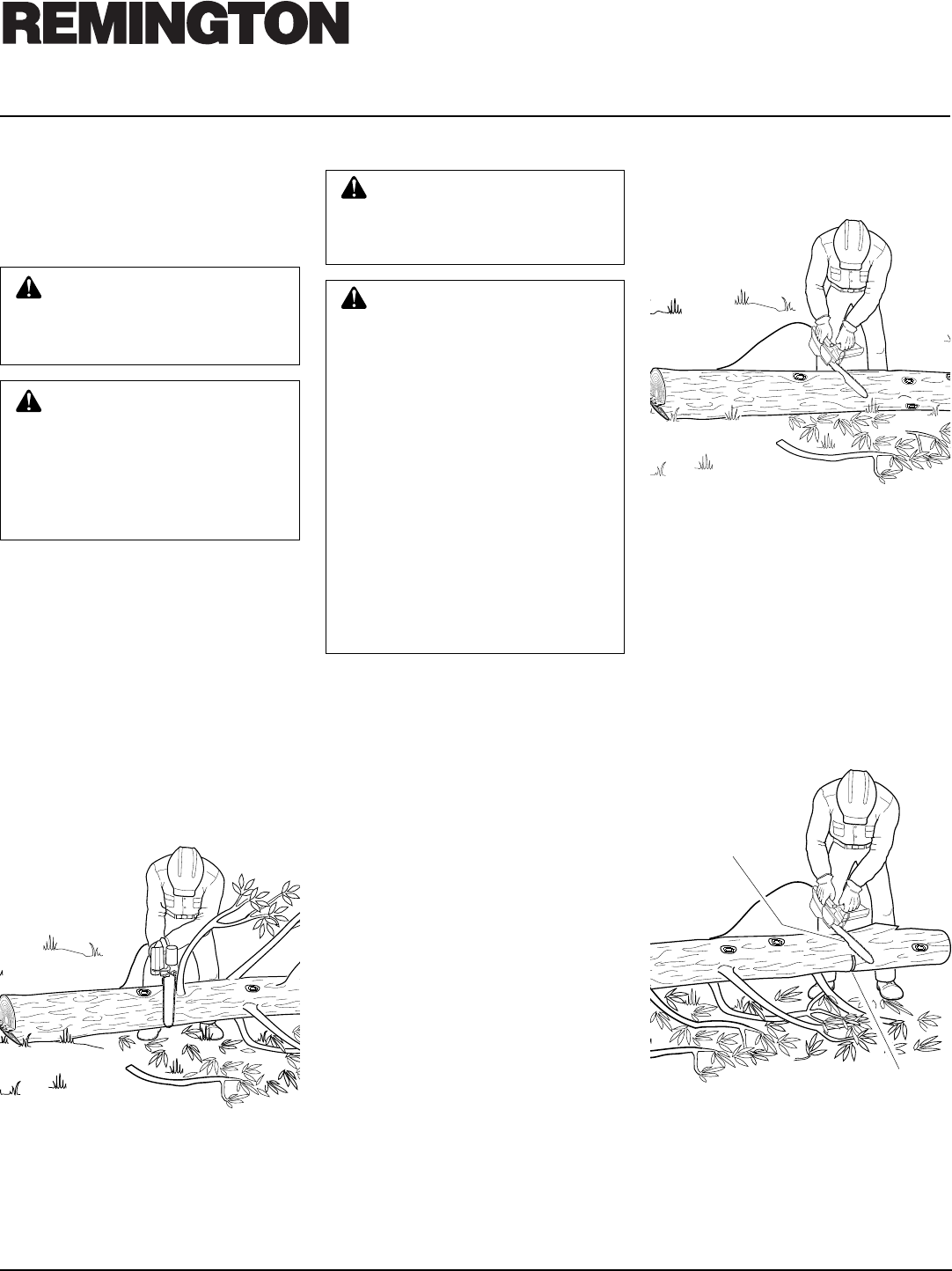 REMINGTON