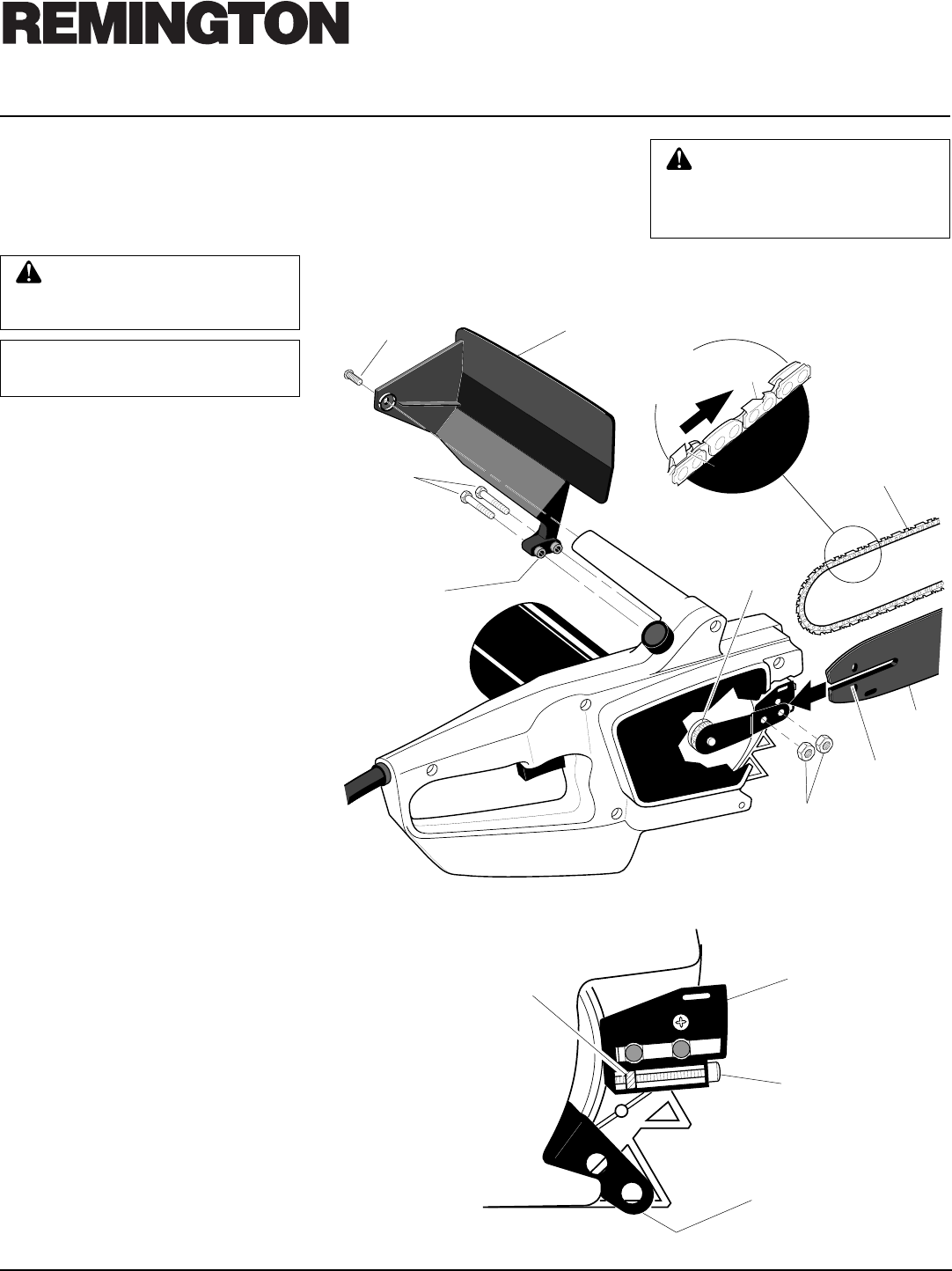 REMINGTON