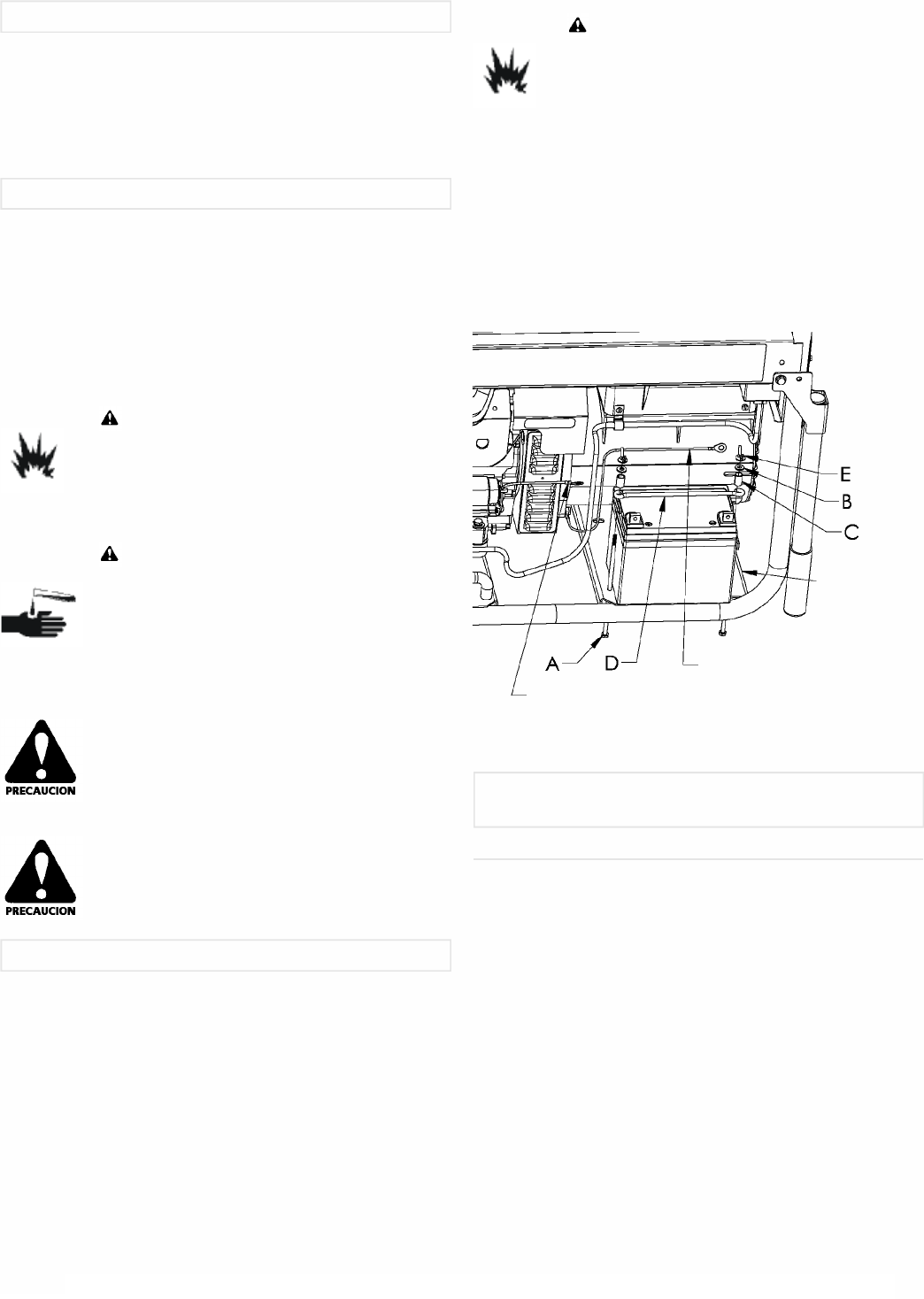 PRECAUCION

PRECAUCION

E

B

C

A

D