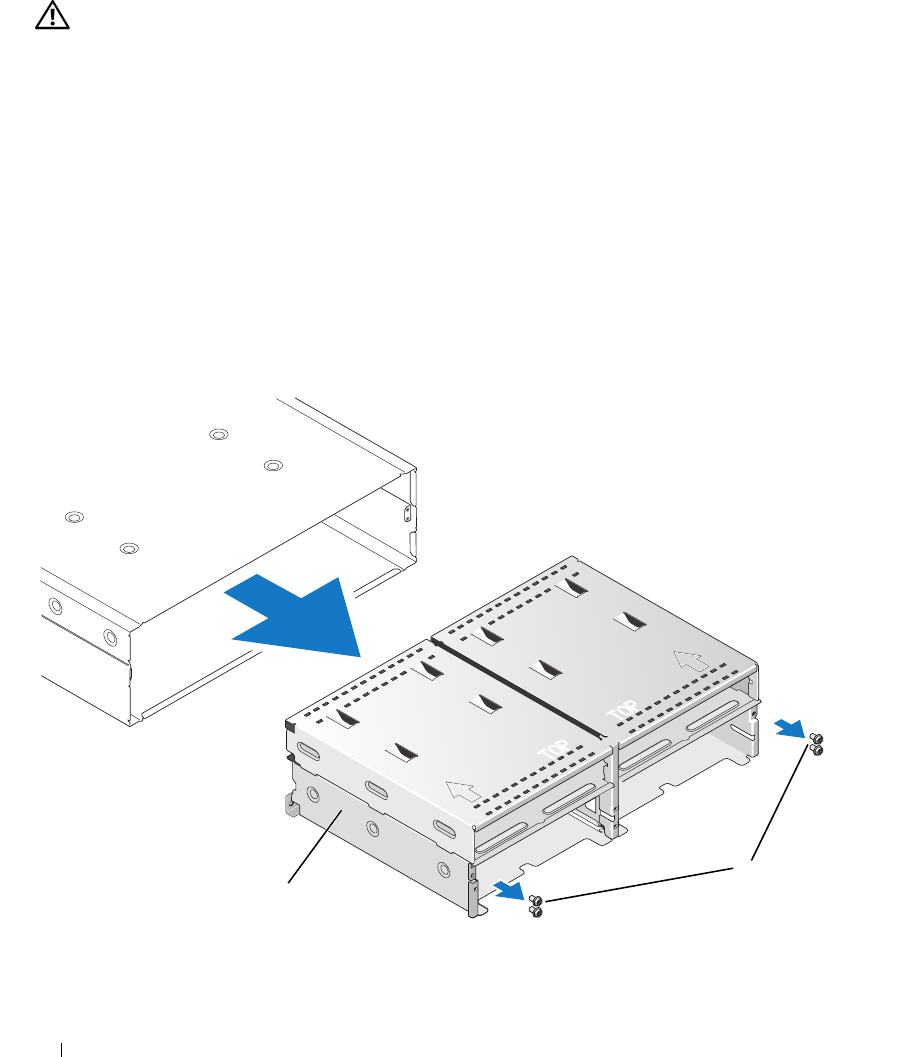 TOP

TOP