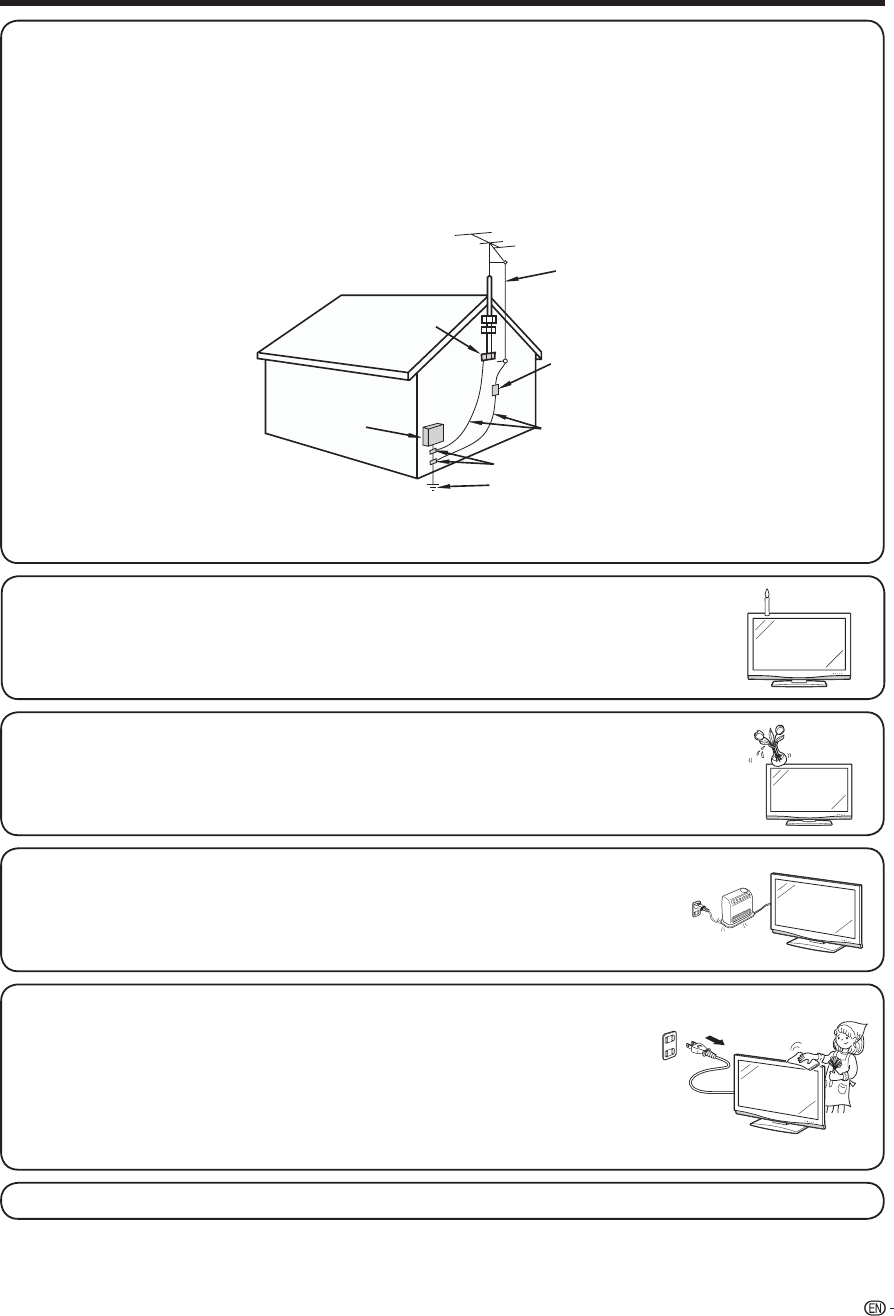 EN -