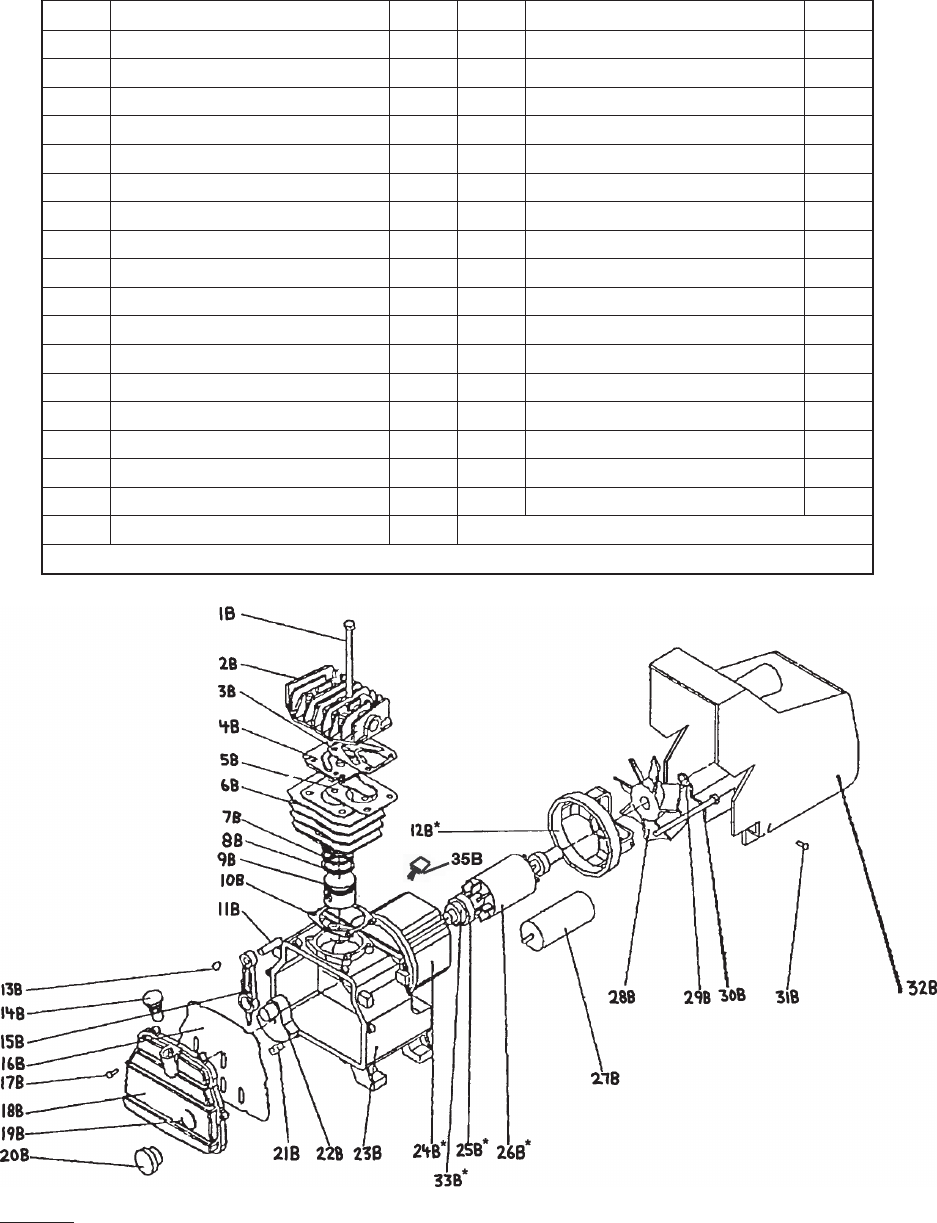 1B
2B
3B
4B
5B
6B
7B
8B
9B
10B
11B
12B*
35B
13B
14B
15B
16B
17B
18B
19B
20B
21B
22B
23B
24B*
33B*
25B*
26B*
27B
28B
29B
30B
31B
32B