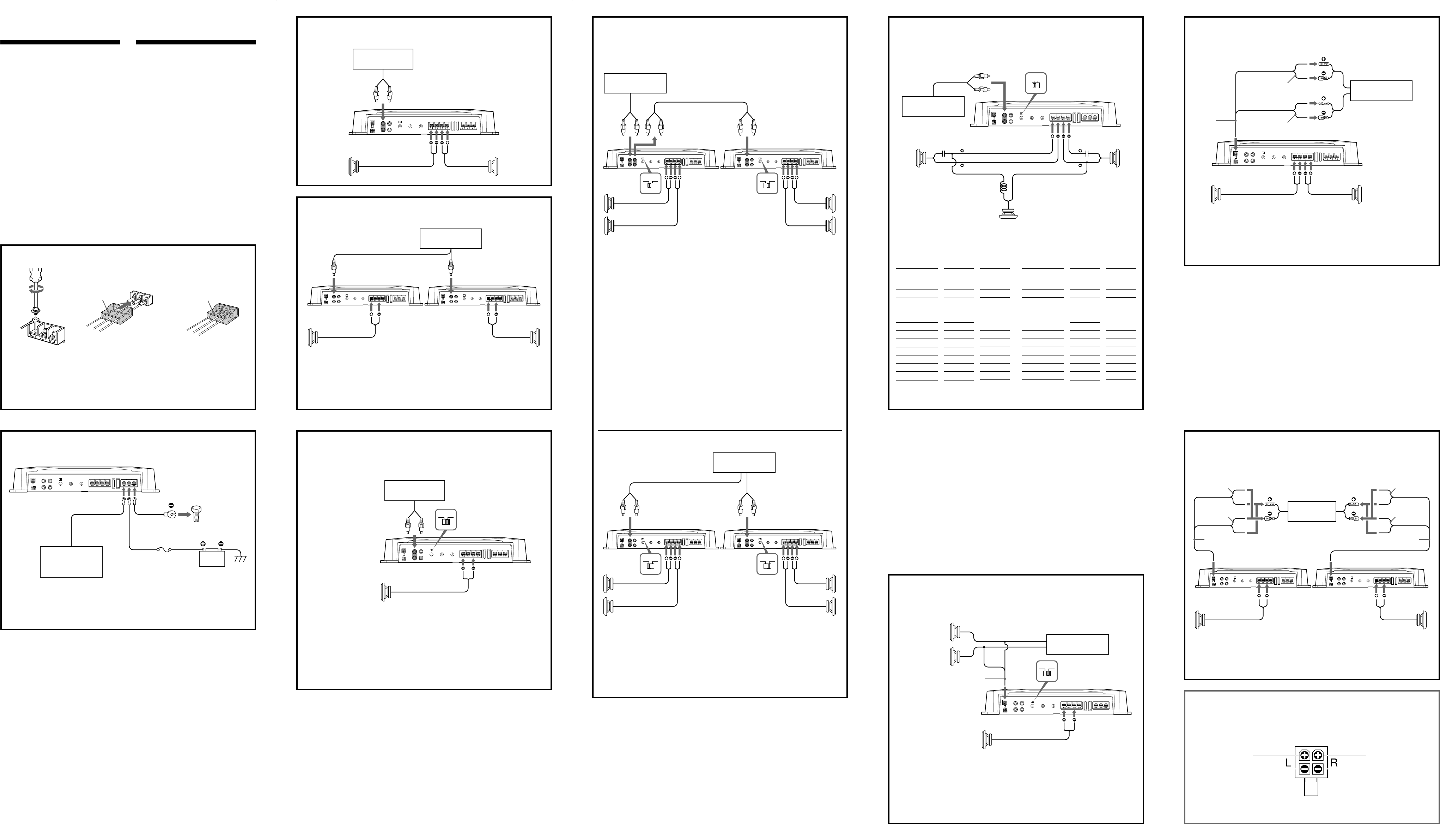 L R