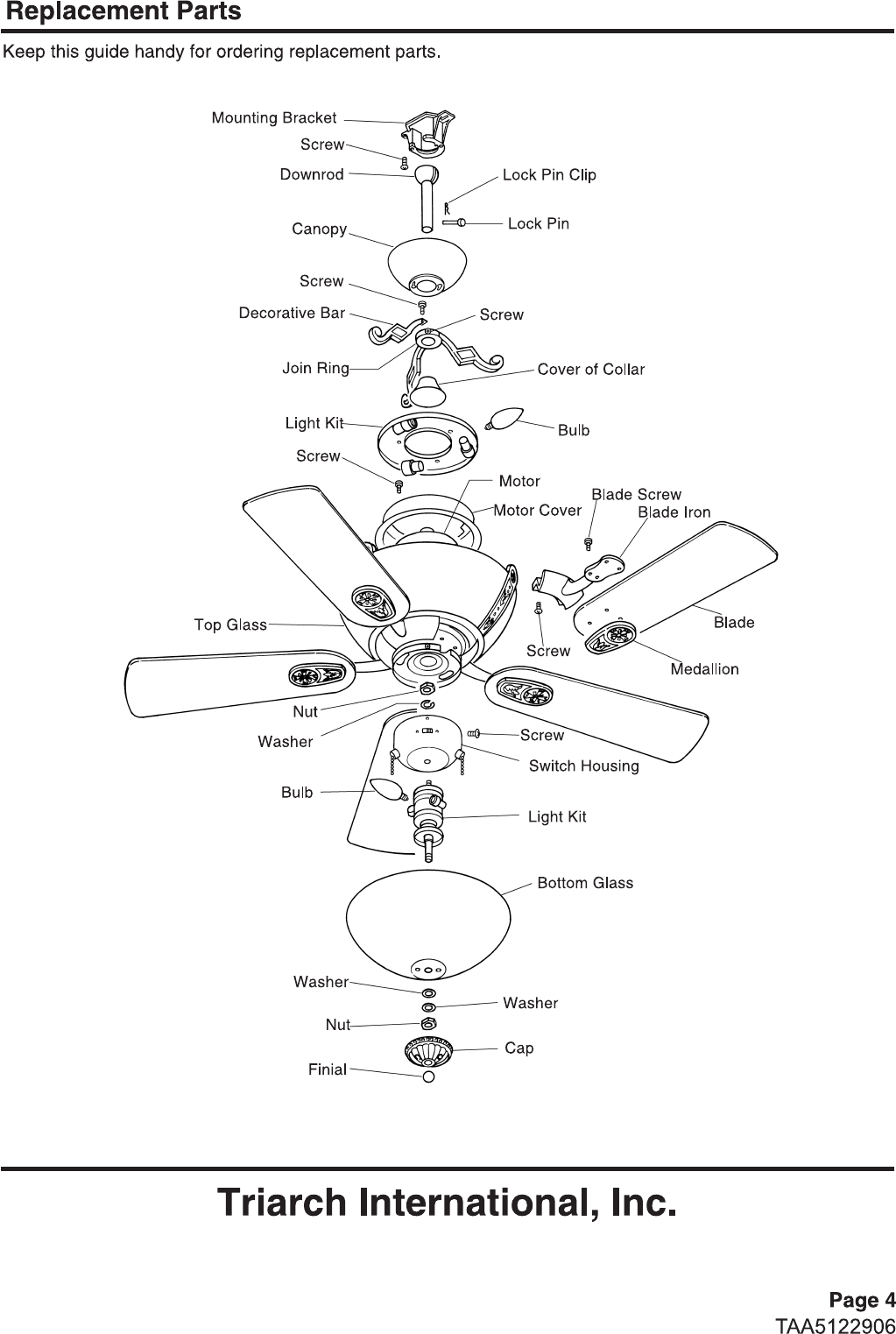 Replacement Parts

Keep this guide handy for ordering replacement parts.

Mounting Bracket
Screw
Downrod
Lock Pin Clip
Lock Pin
Canopy
Screw
Decorative Bar
Screw
Join Ring
Cover of Collar
Light Kit
Bulb
Screw
Motor
Motor Cover
Blade Screw
Blade Iron
Top Glass
Blade
Screw
Medallion
Nut
Washer
Screw
Switch Housing
Bulb
Light Kit
Bottom Glass
Washer
Washer
Nut
Cap
Finial

Triarch International, Inc.

Page 4
TAA5122906