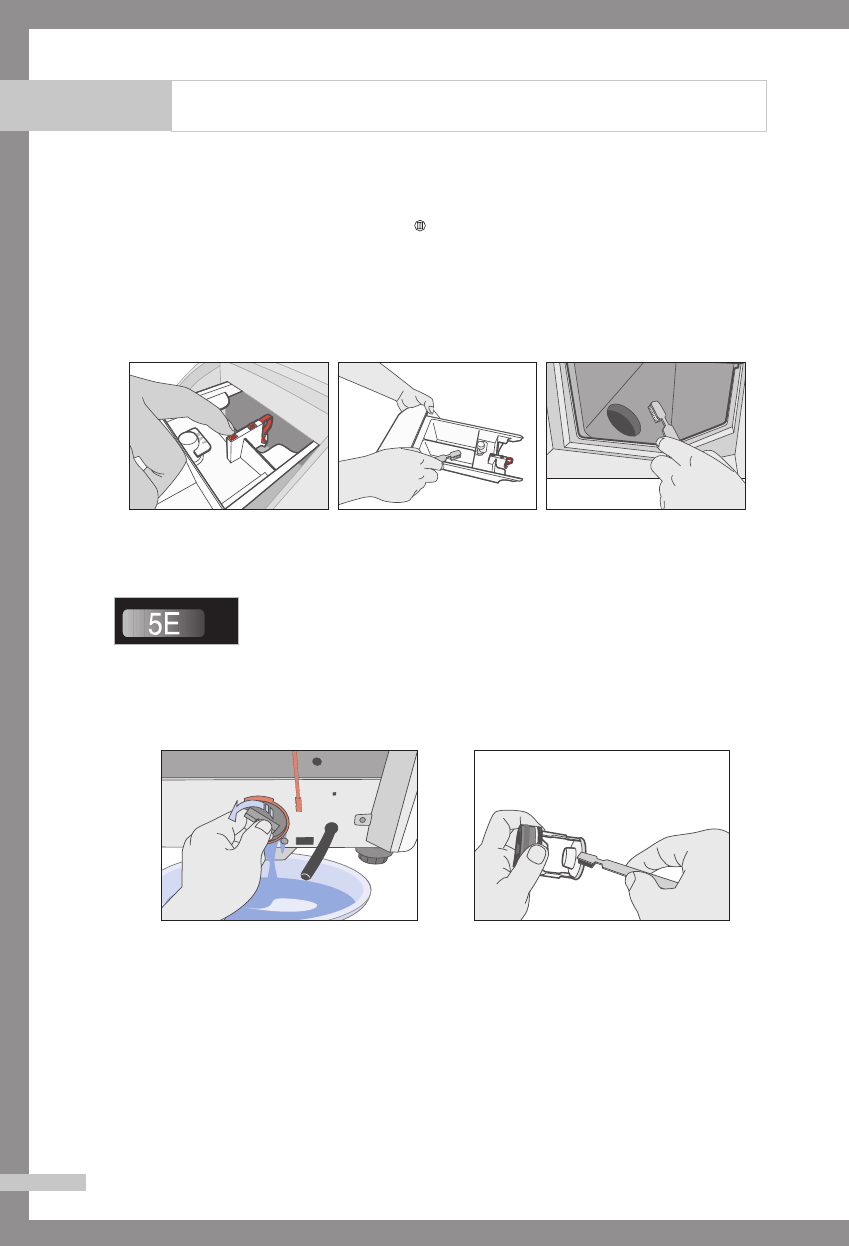 5E