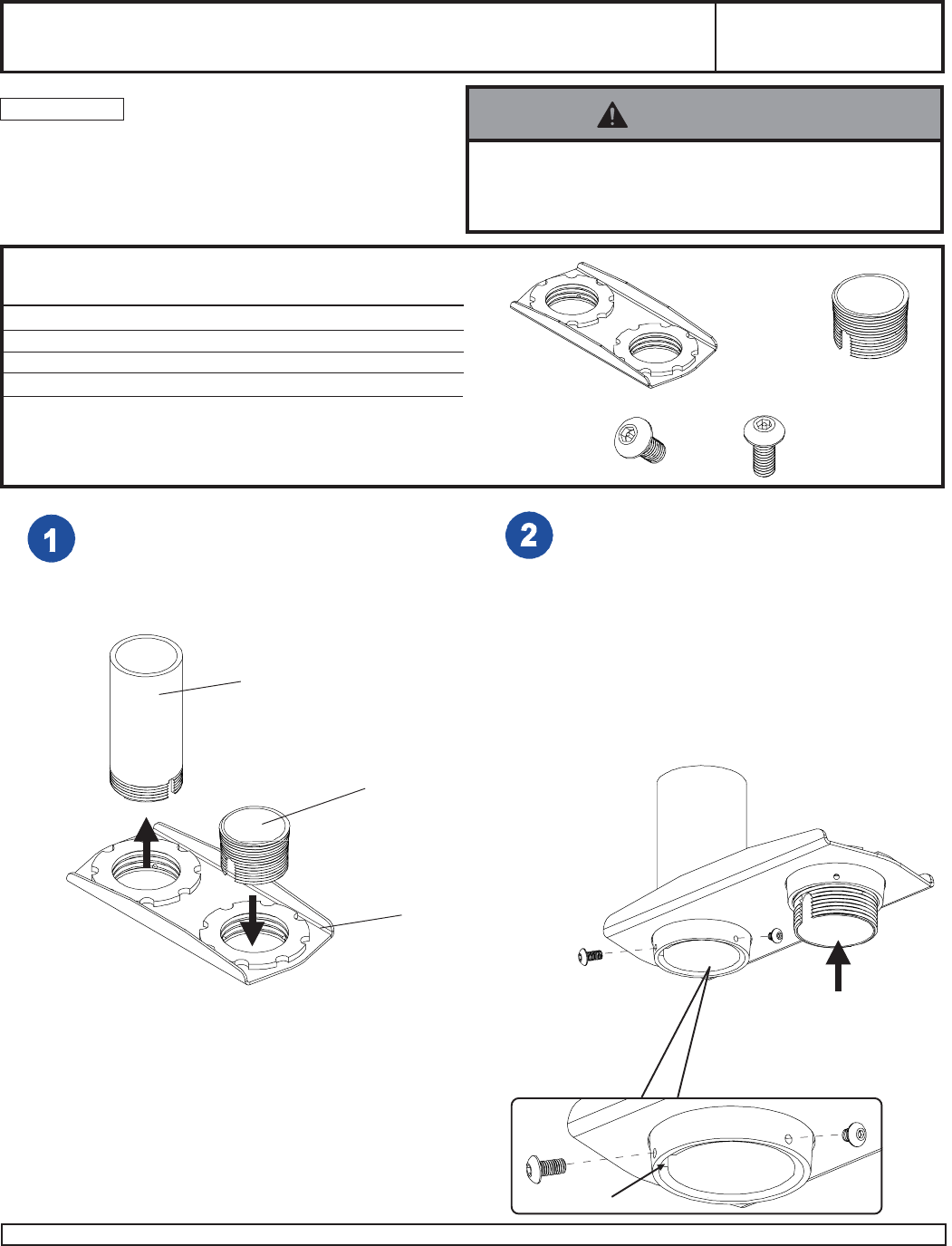 1

2