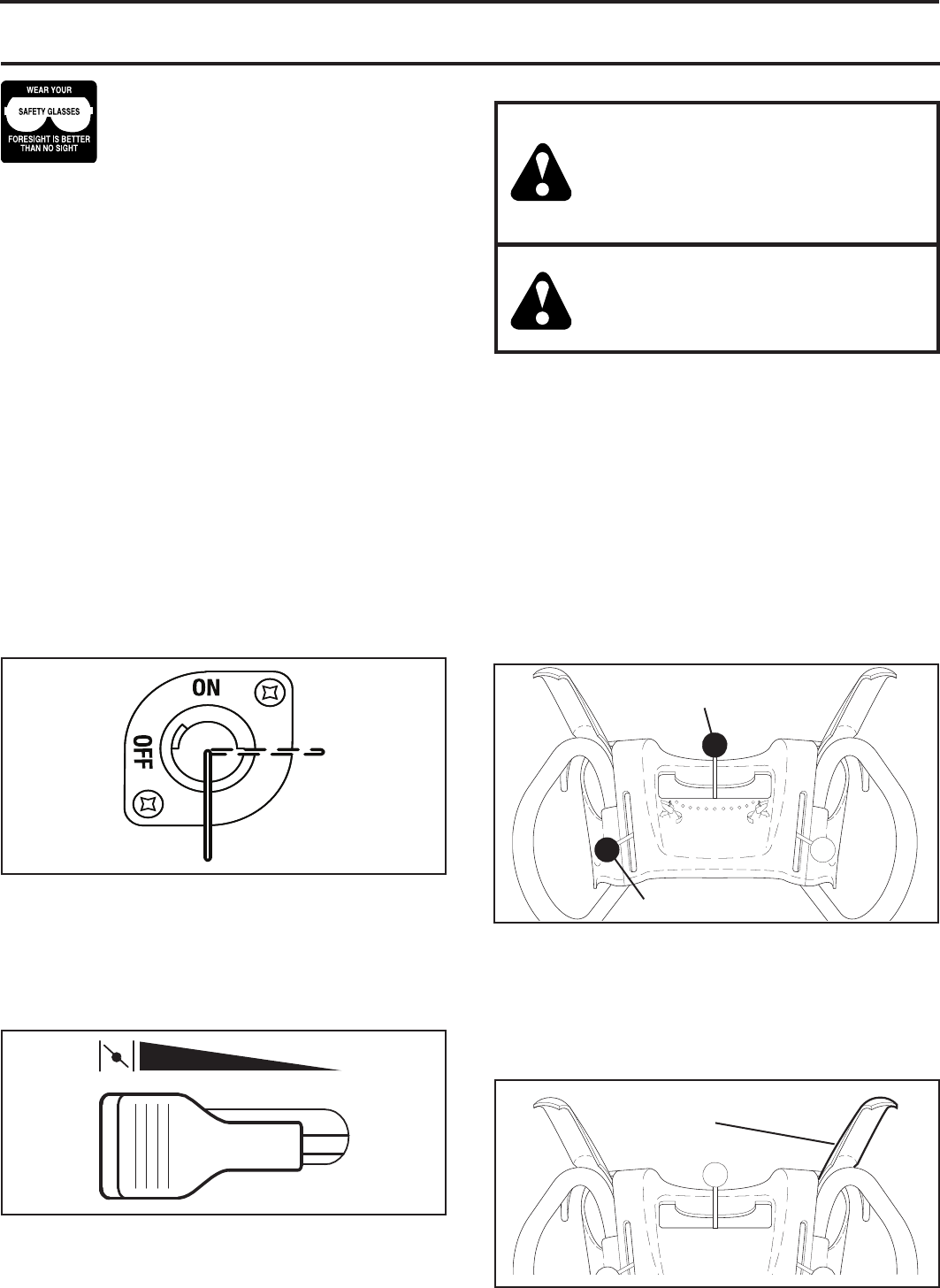 WEAR YOUR
SAFETY GLASSES
FORESIGHT IS BETTER THAN NO SIGHT

ON

OFF