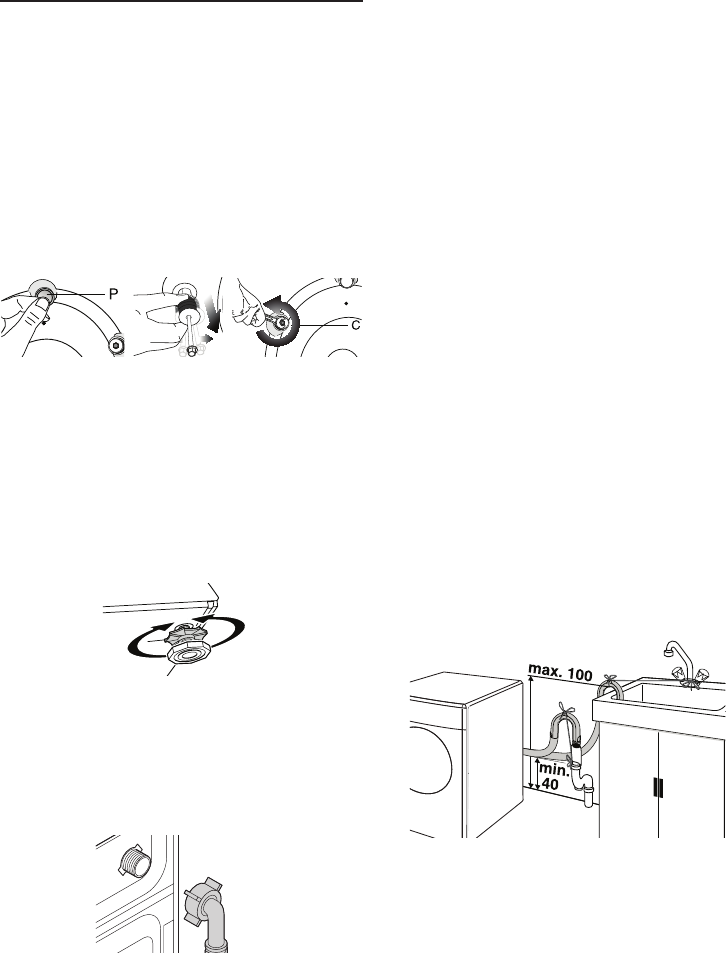 P

C

max. 100

min. 40