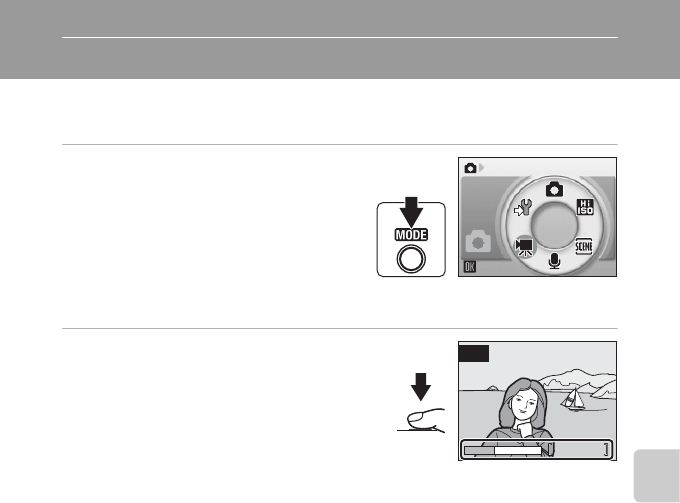 MODE

Hi
ISO

SCENE

OK