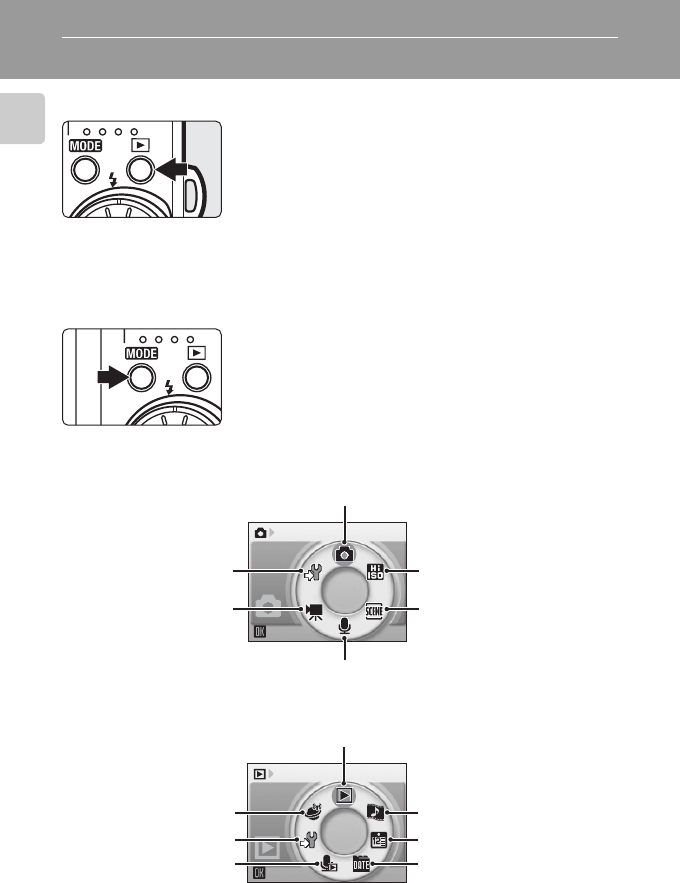 MODE

MODE

HI ISO

SCENE

OK

DATE

OK