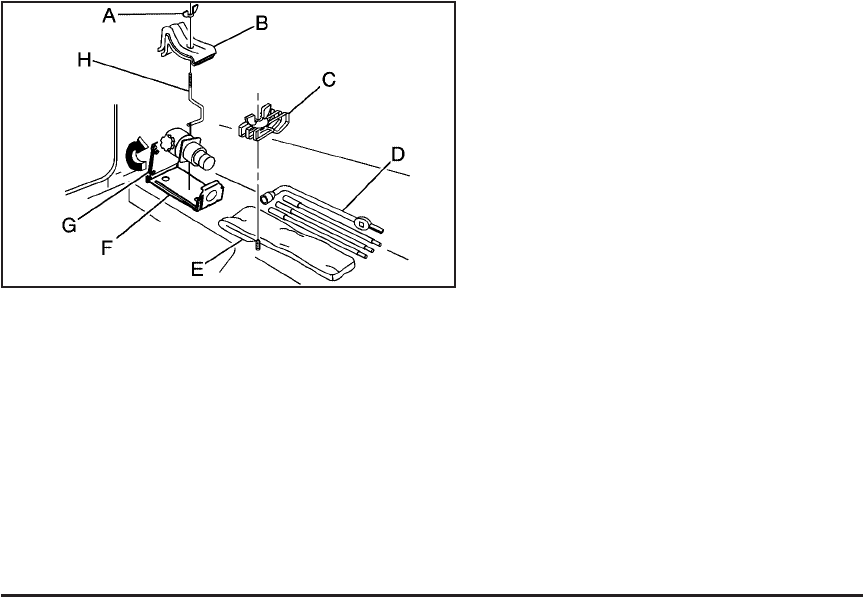 A
B
H
C
D
G
F
E