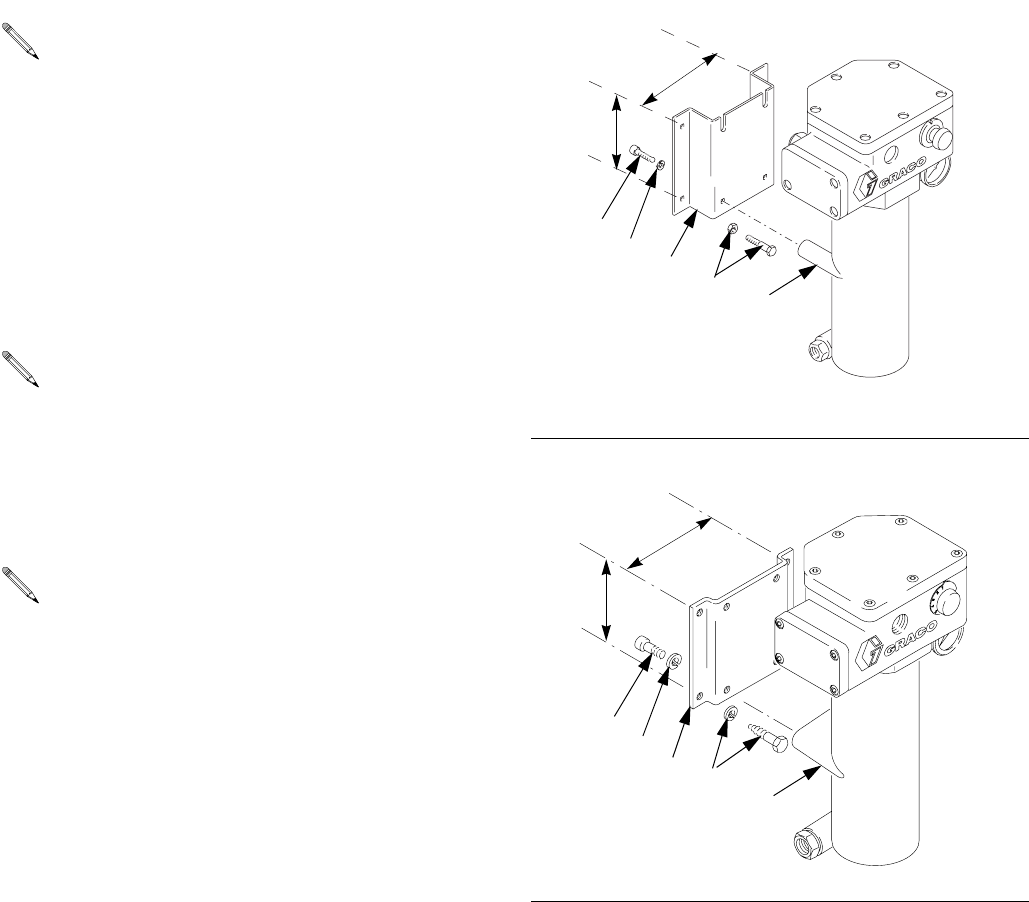 GRACO

GRACO