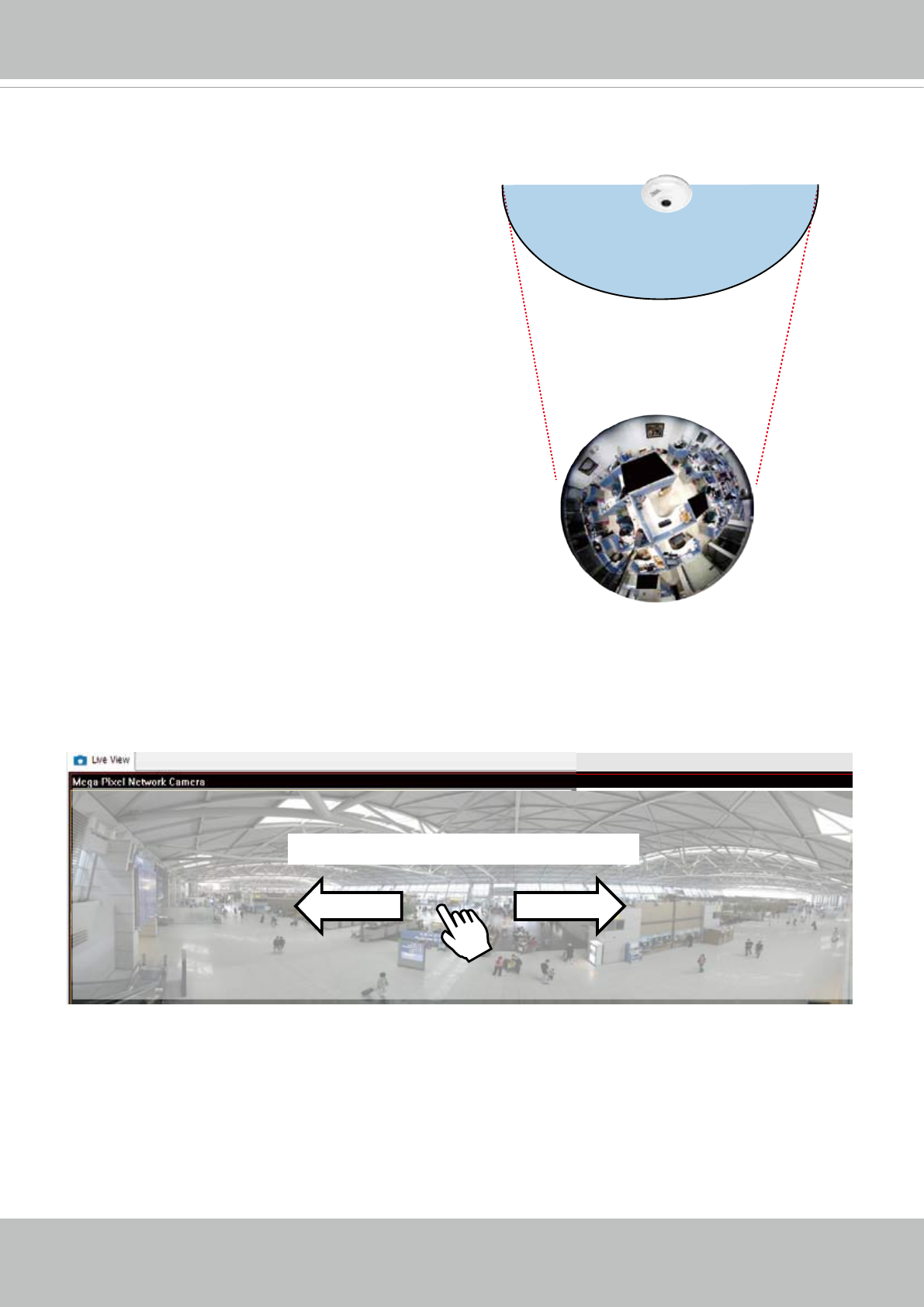 Live View

Mega Pixel Network Camera