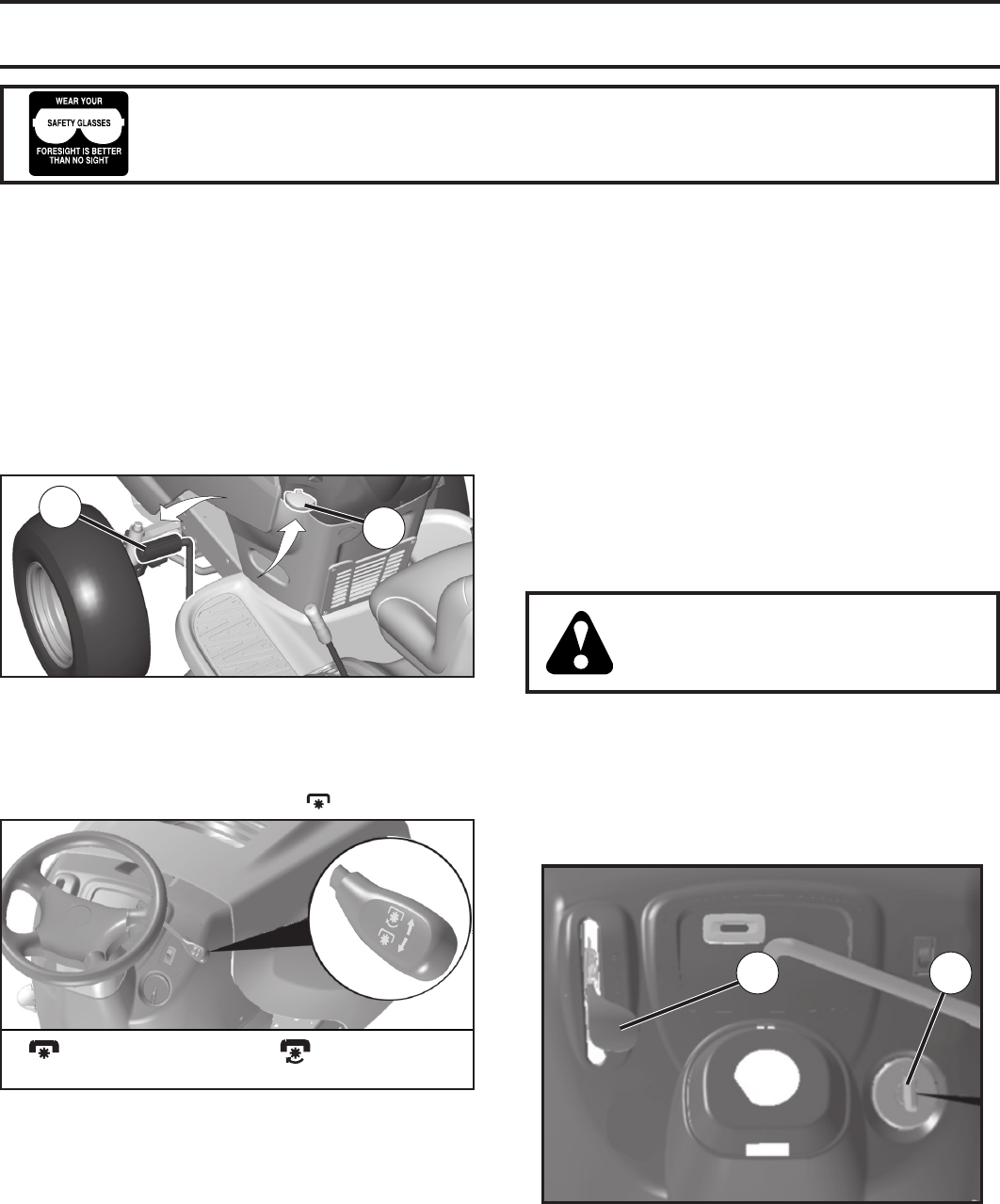 WEAR YOUR
SAFETY GLASSES
FORESIGHT IS BETTER THAN NO SIGHT