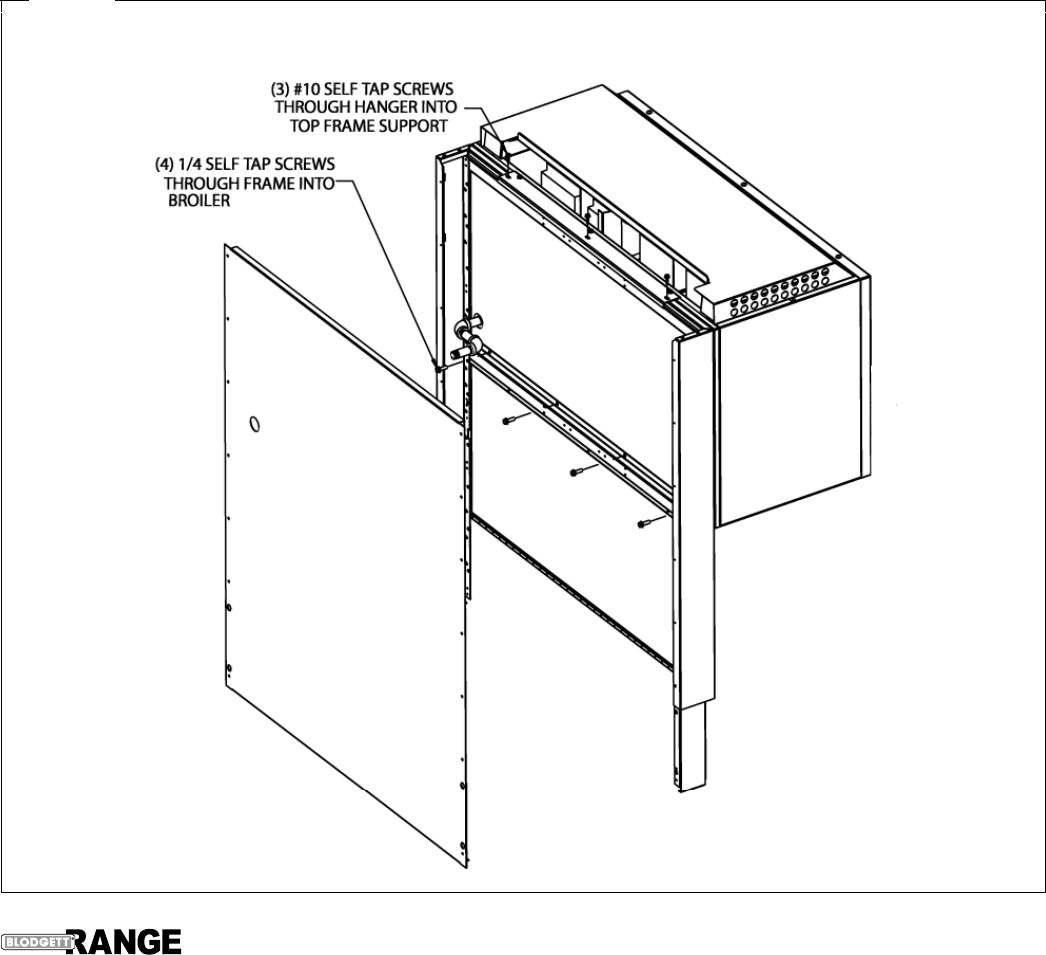 (3) #10 SELF TAP SCREWS THROUGH HANGER INTO TOP FRAME SUPPORT

(4) 1/4 SELF TAP SCREWS THROUGH FRAME INTO BROILER

BLODGETT RANGE