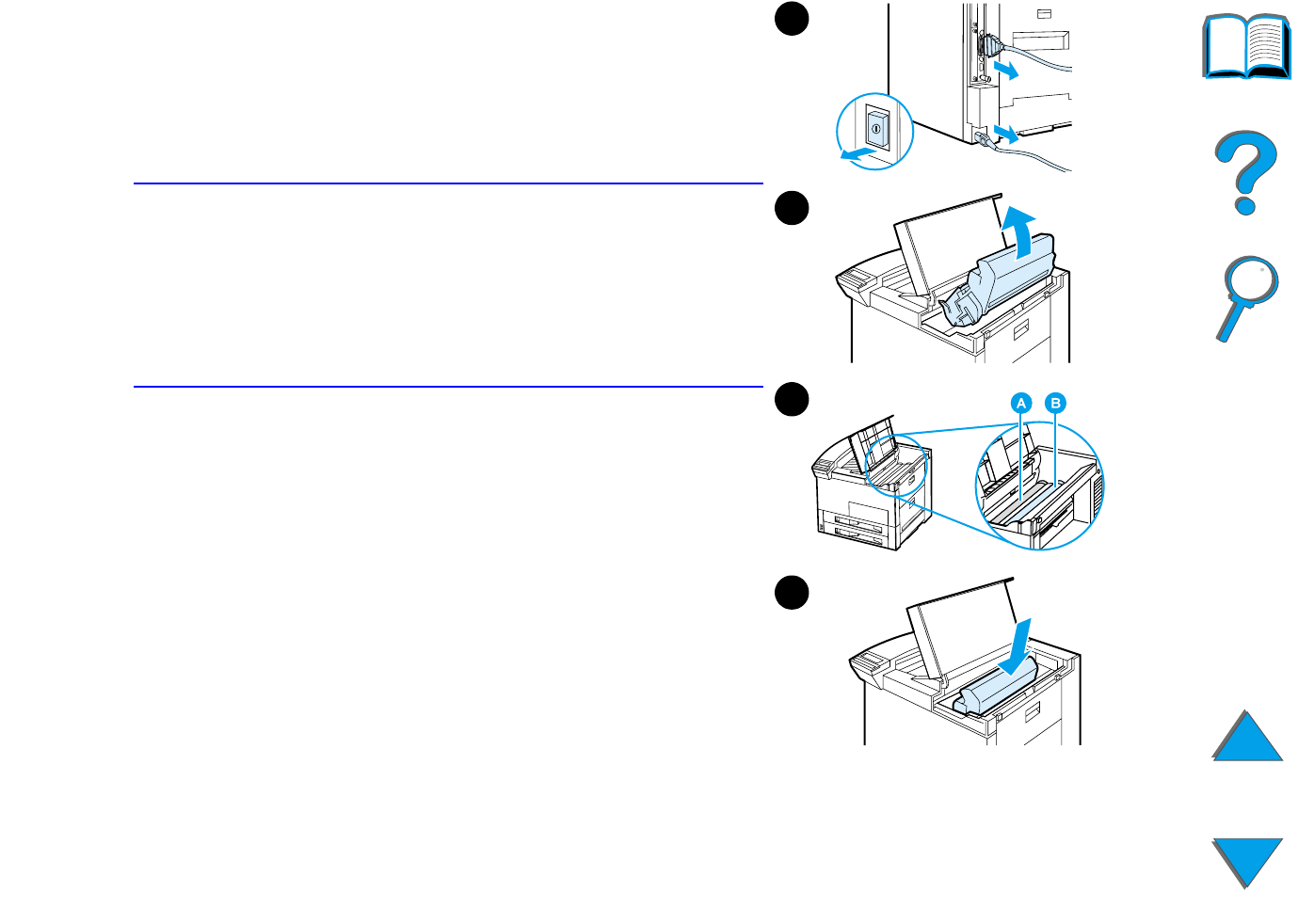 A
B