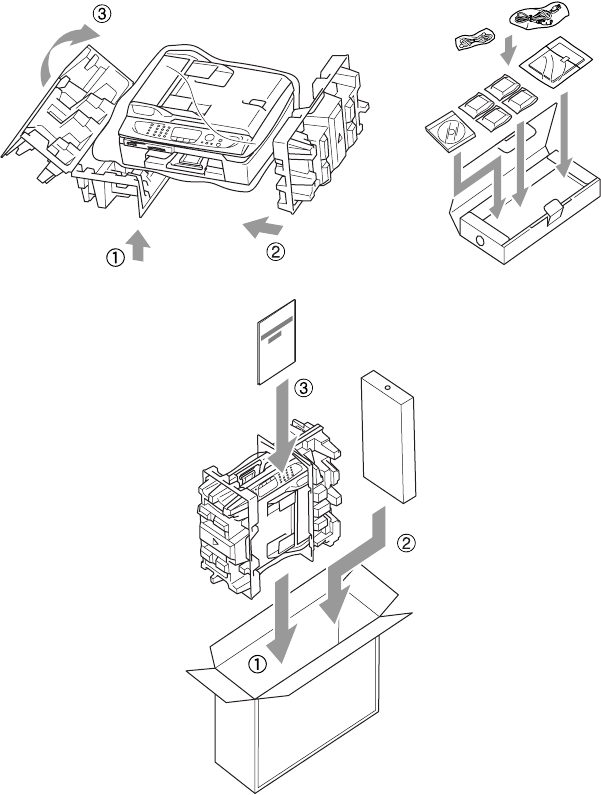 ③
①
②
③
②
①