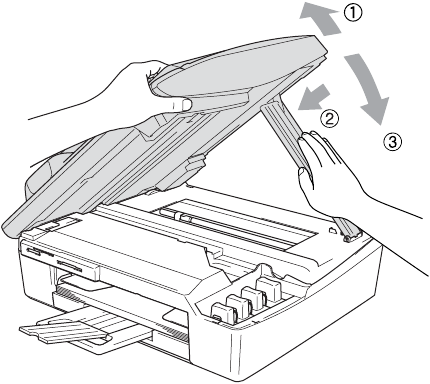 ①
②
③