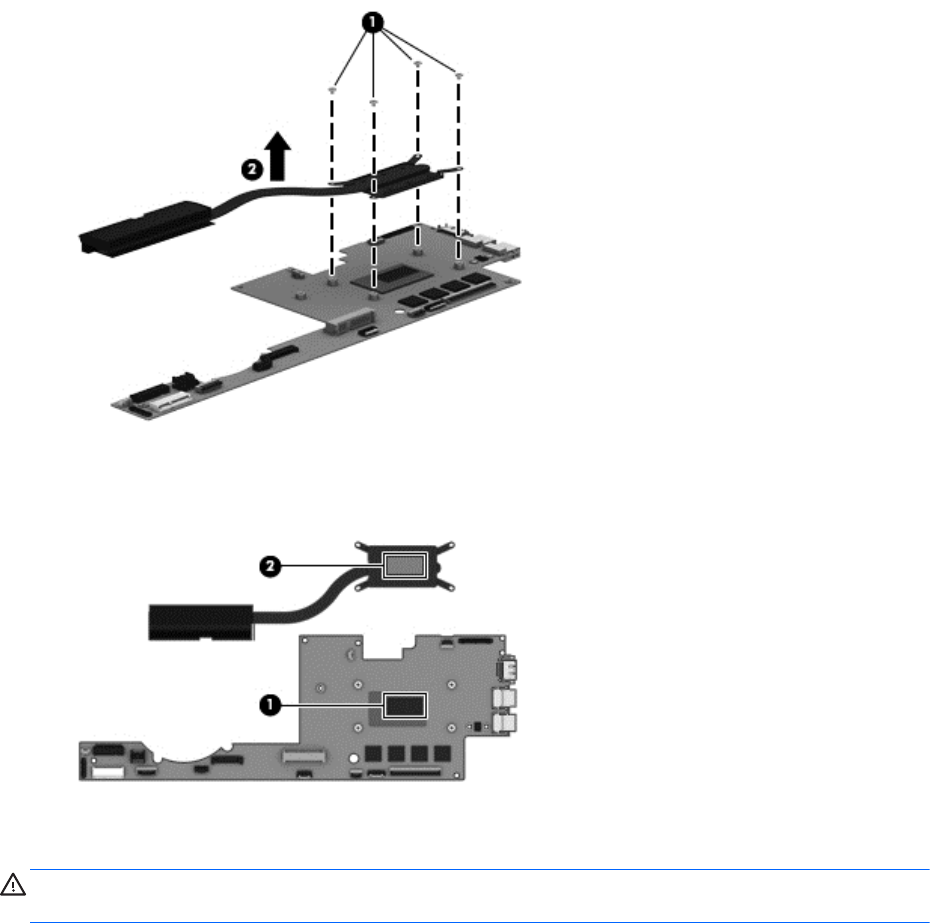 1

2

2

1