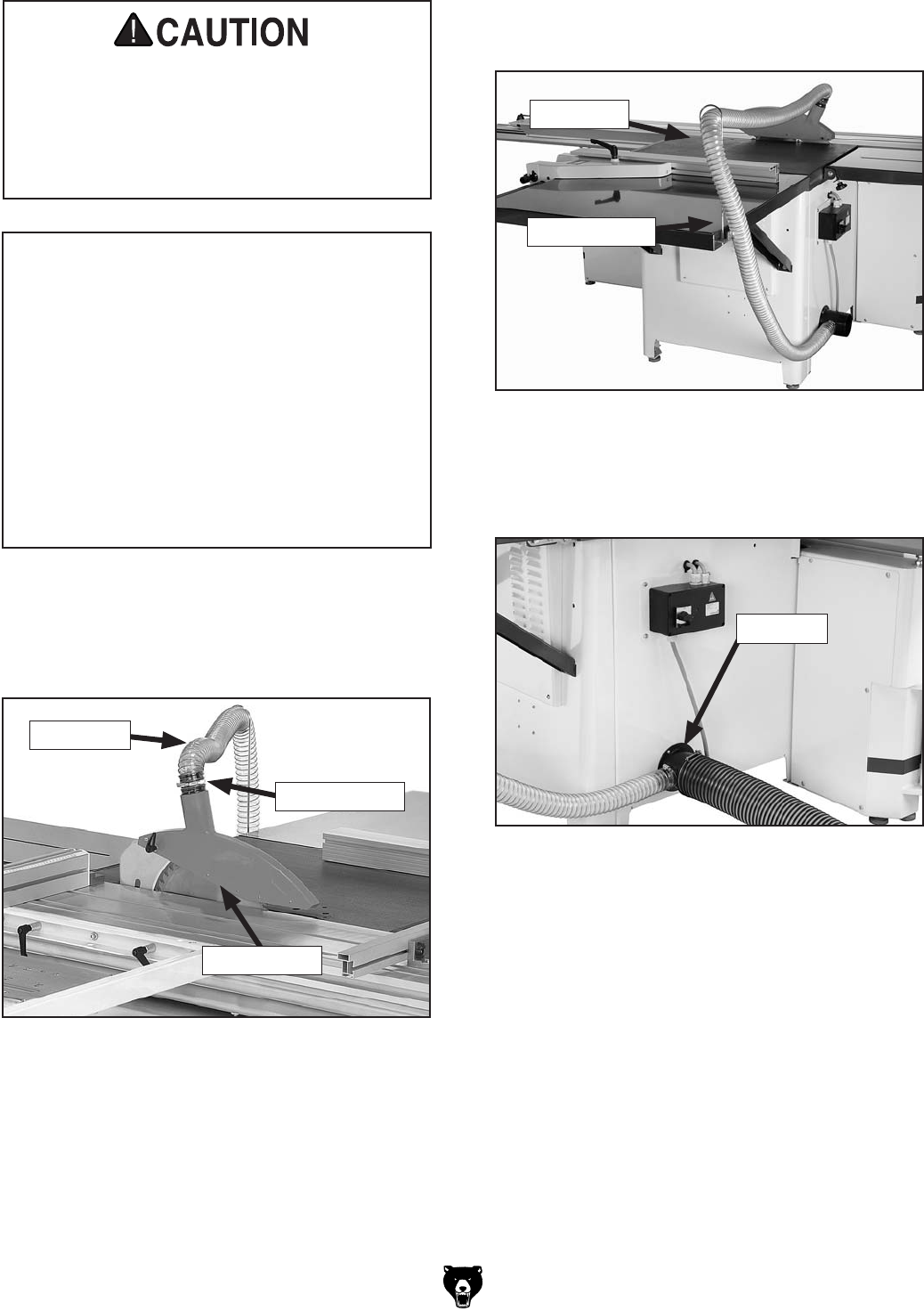 CAUTION