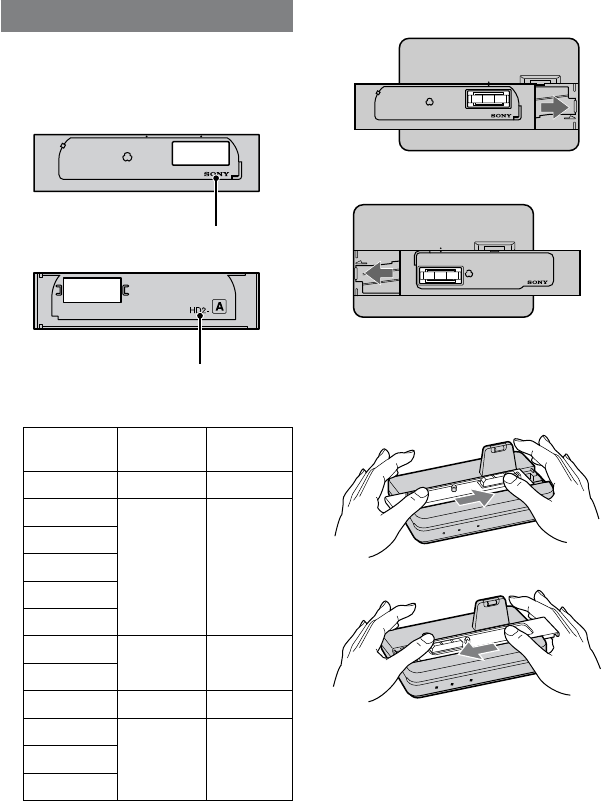 SONY

HD2- A

SONY

SONY