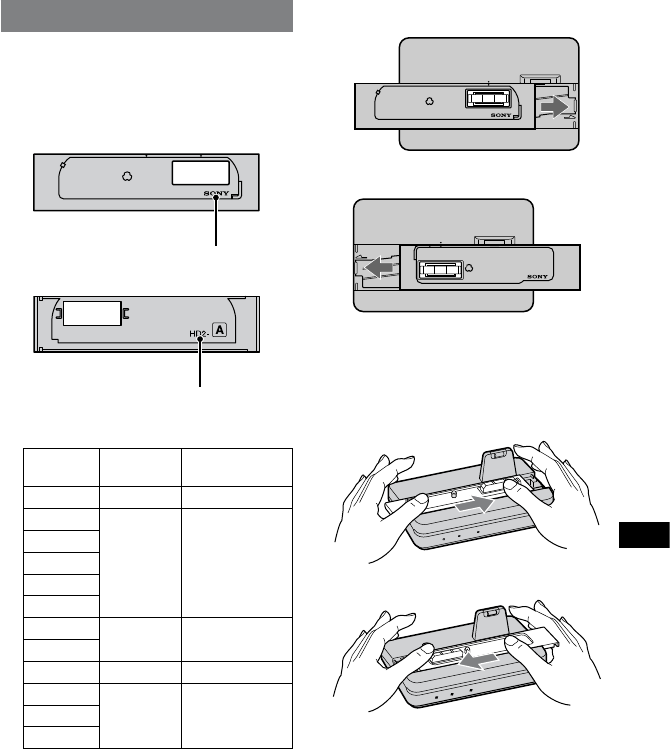 SONY

HD2- A

SONY

SONY